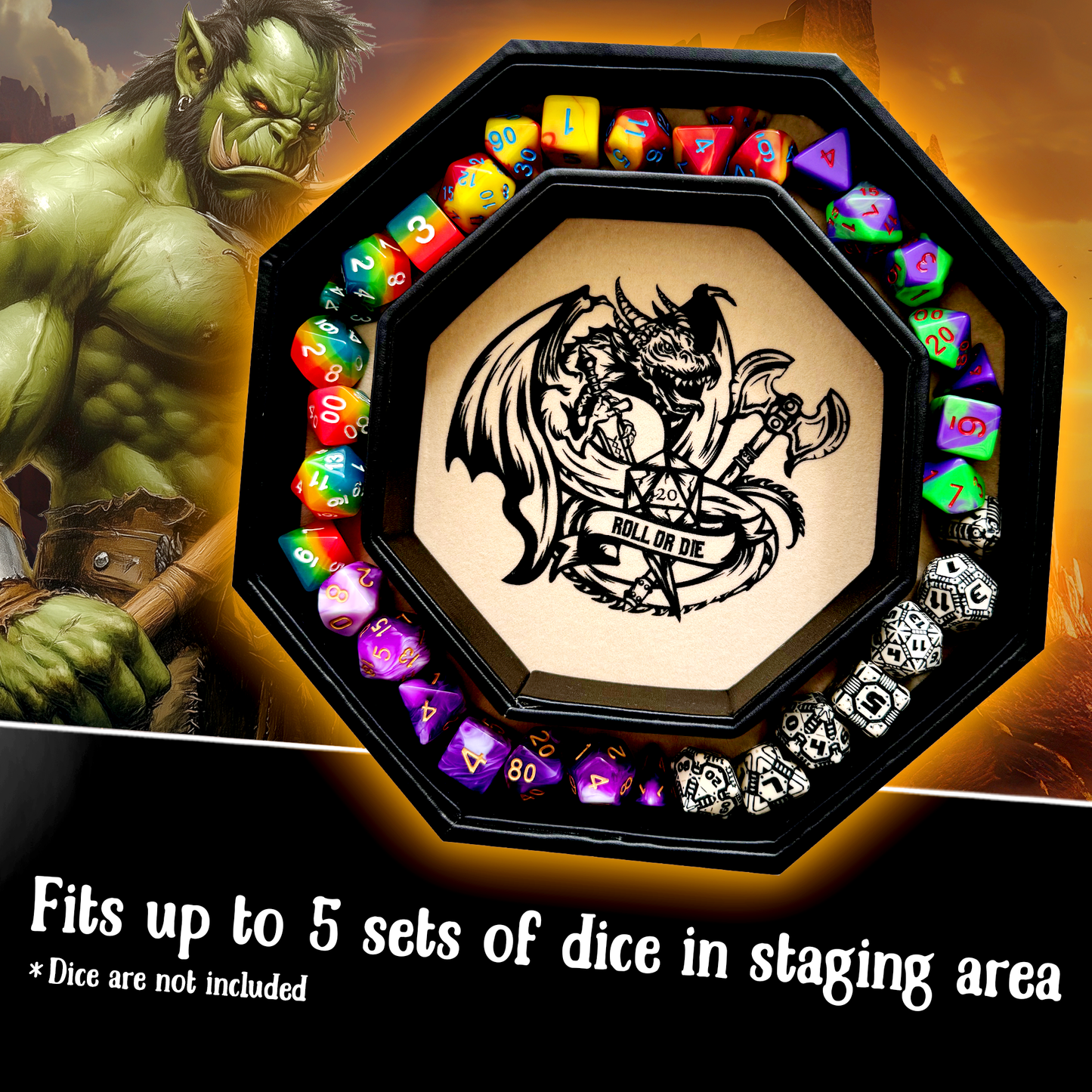 20
ROLL OR DIE

Fits up to 5 sets of dice in staging area
*Dice are not included