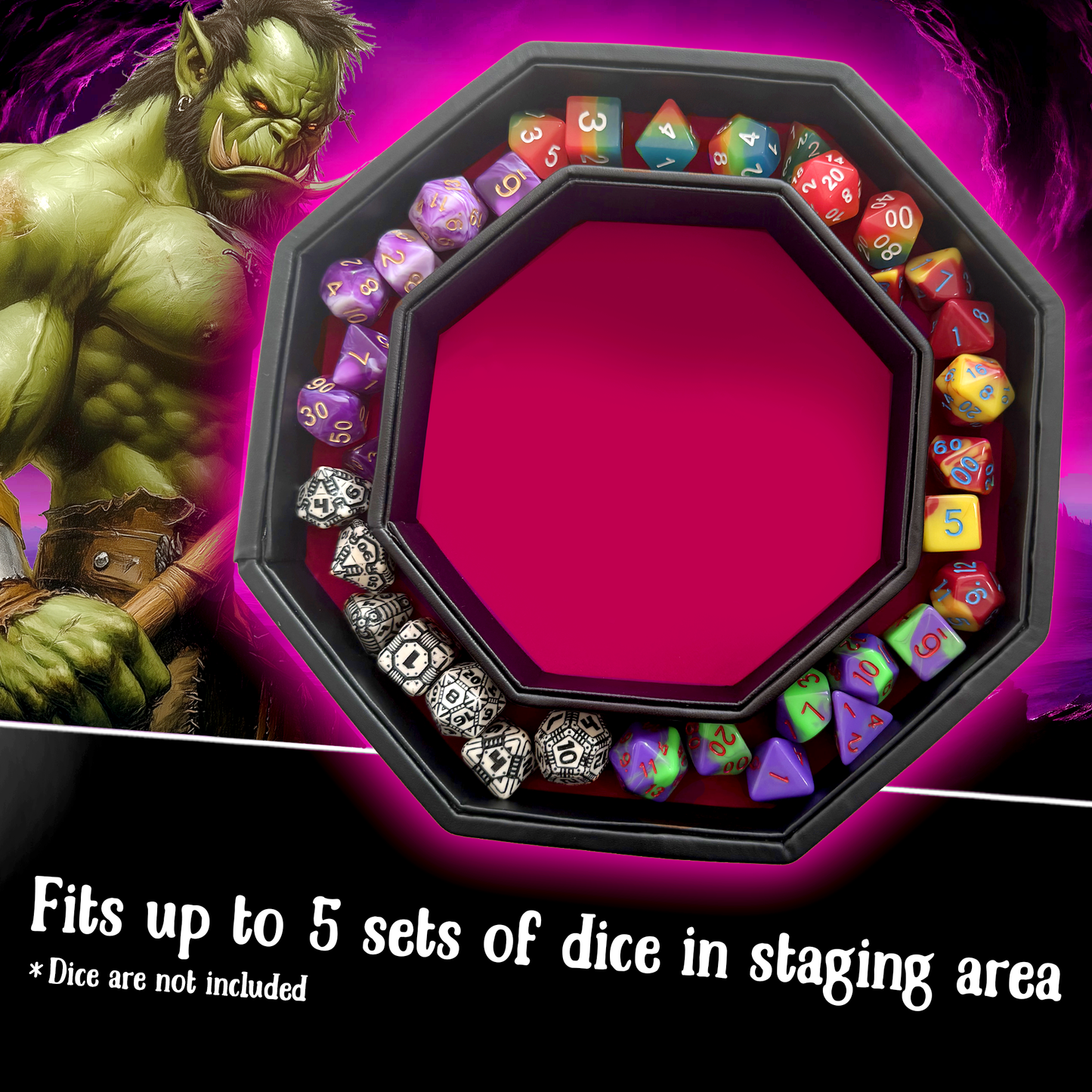 Fits up to 5 sets of dice in staging area
*Dice are not included