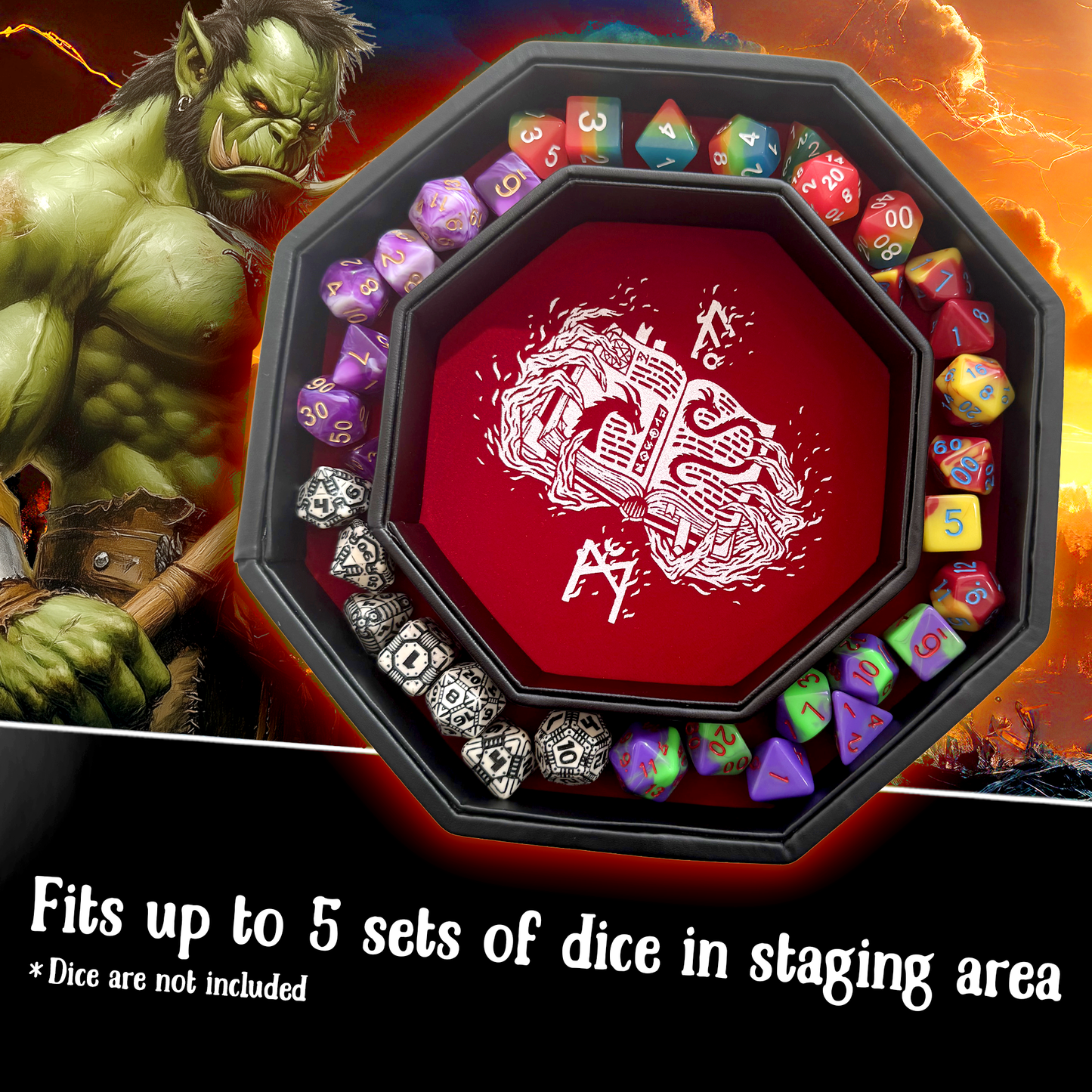 Fits up to 5 sets of dice in staging area
*Dice are not included