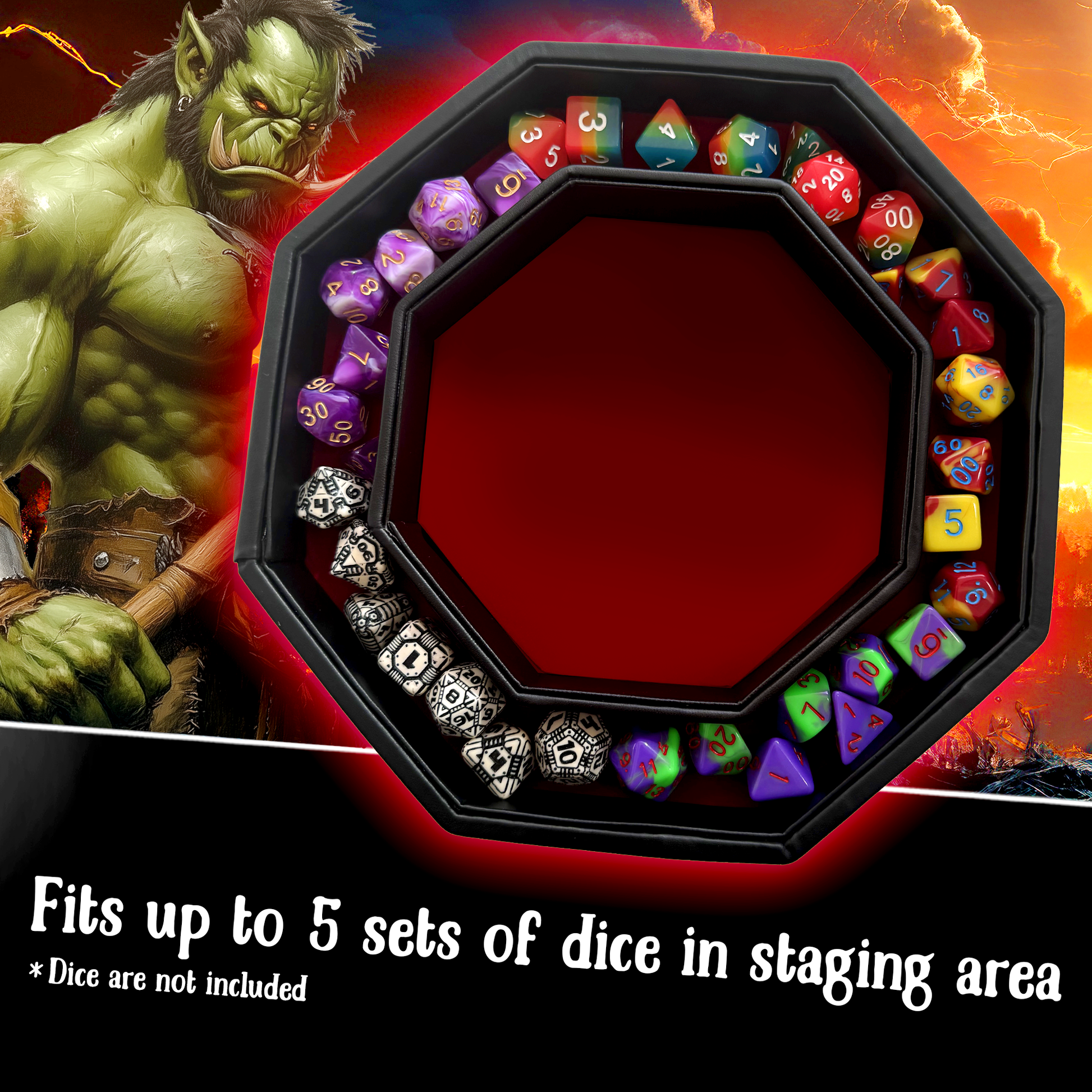 Fits up to 5 sets of dice in staging area

* Dice are not included