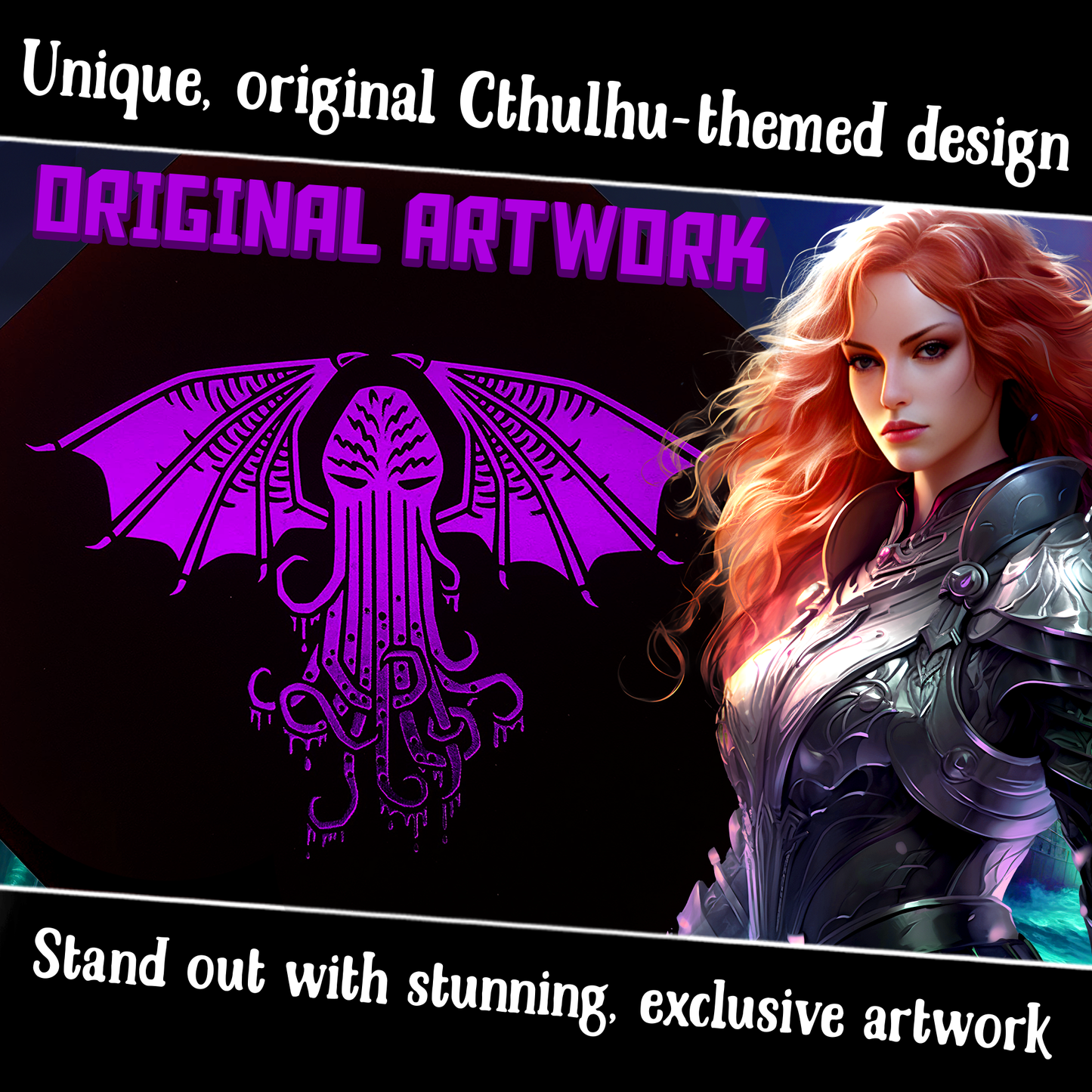 Unique, original Cthulhu-themed design

ORIGINAL ARTWORK

Stand out with stunning, exclusive artwork