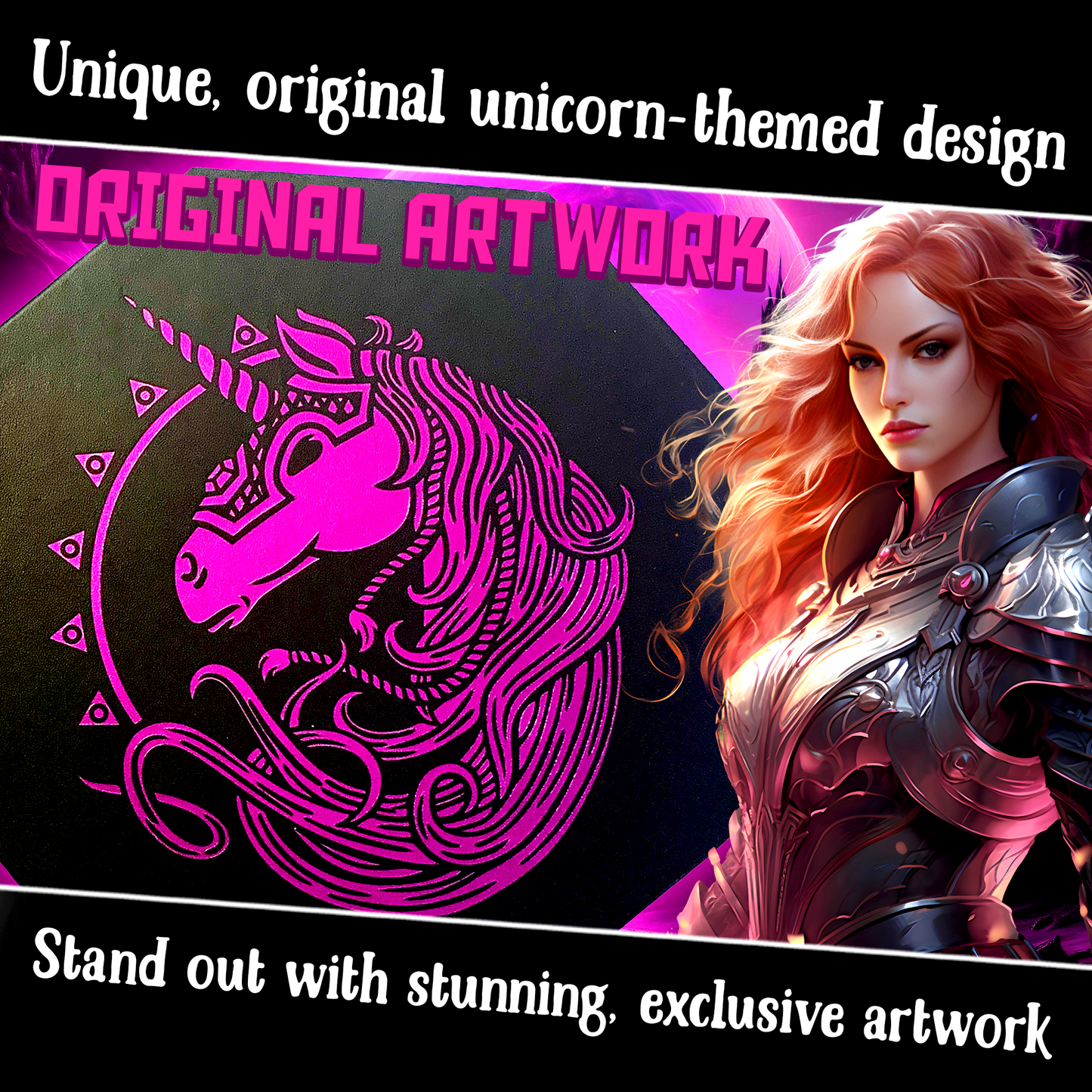 Unique, original unicorn-themed design

ORIGINAL ARTWORK

Stand out with stunning, exclusive artwork