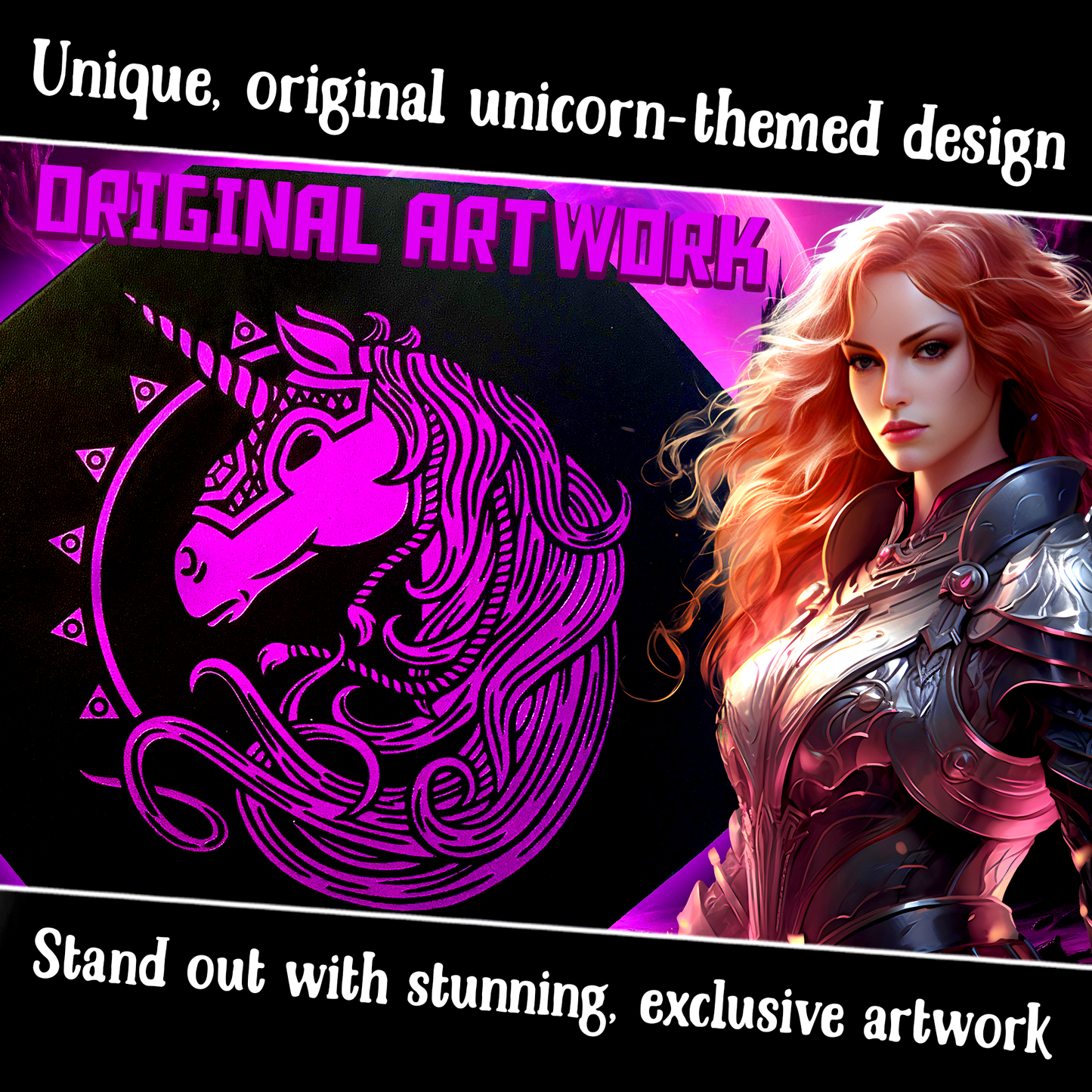 Unique, original unicorn-themed design

ORIGINAL ARTWORK

Stand out with stunning, exclusive artwork