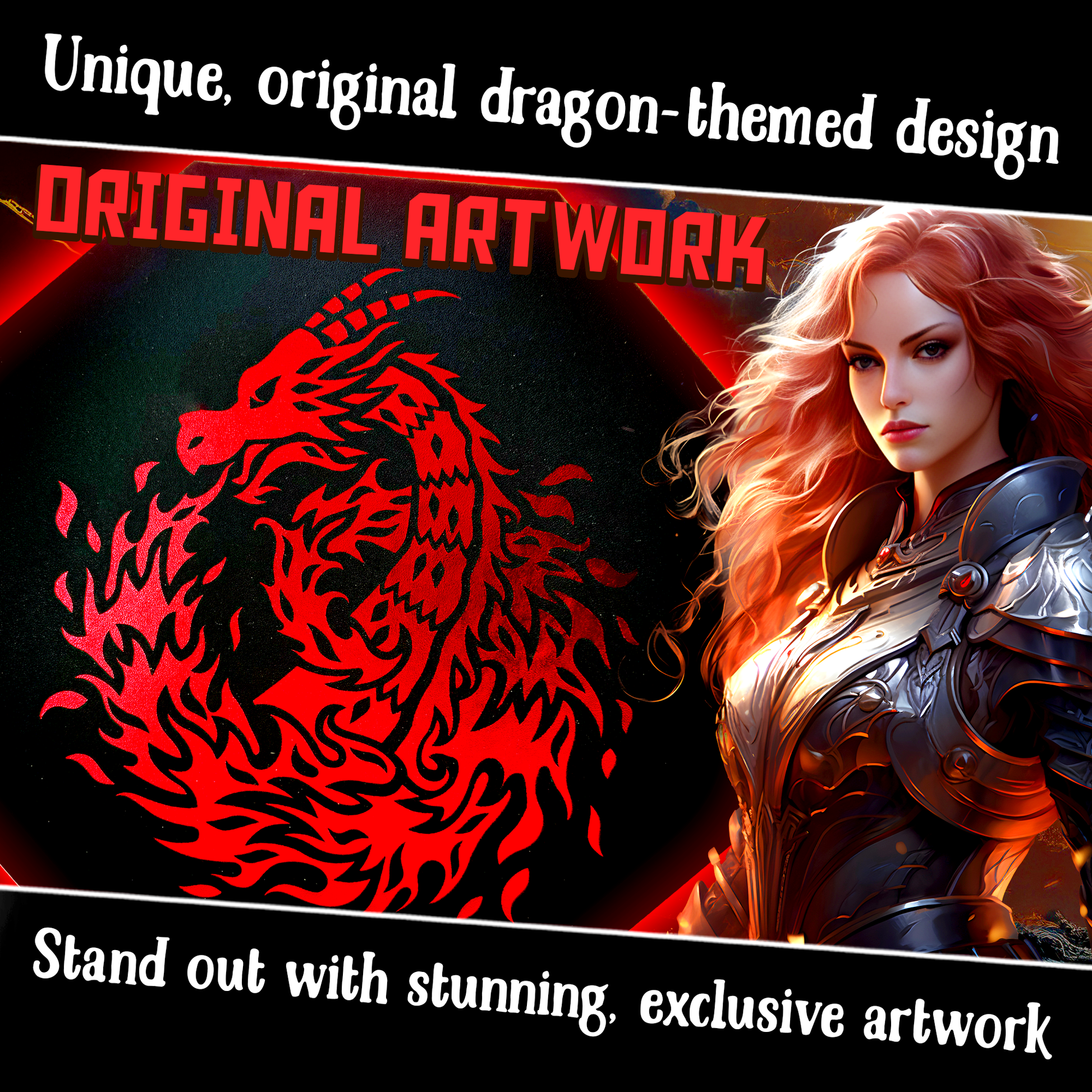 Unique, original dragon-themed design

ORIGINAL ARTWORK

Stand out with stunning, exclusive artwork