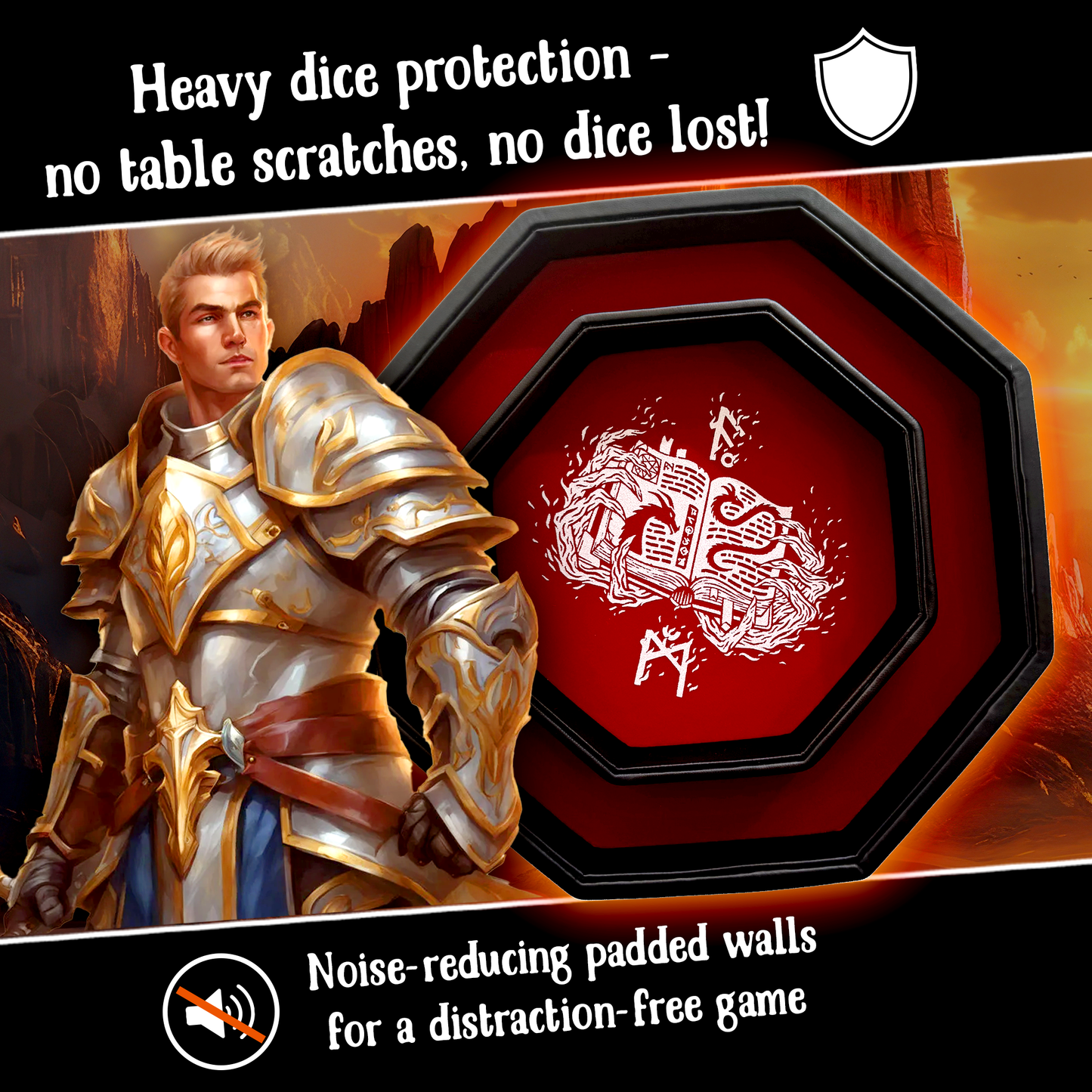 Heavy dice protection - no table scratches, no dice lost!

Noise-reducing padded walls for a distraction-free game