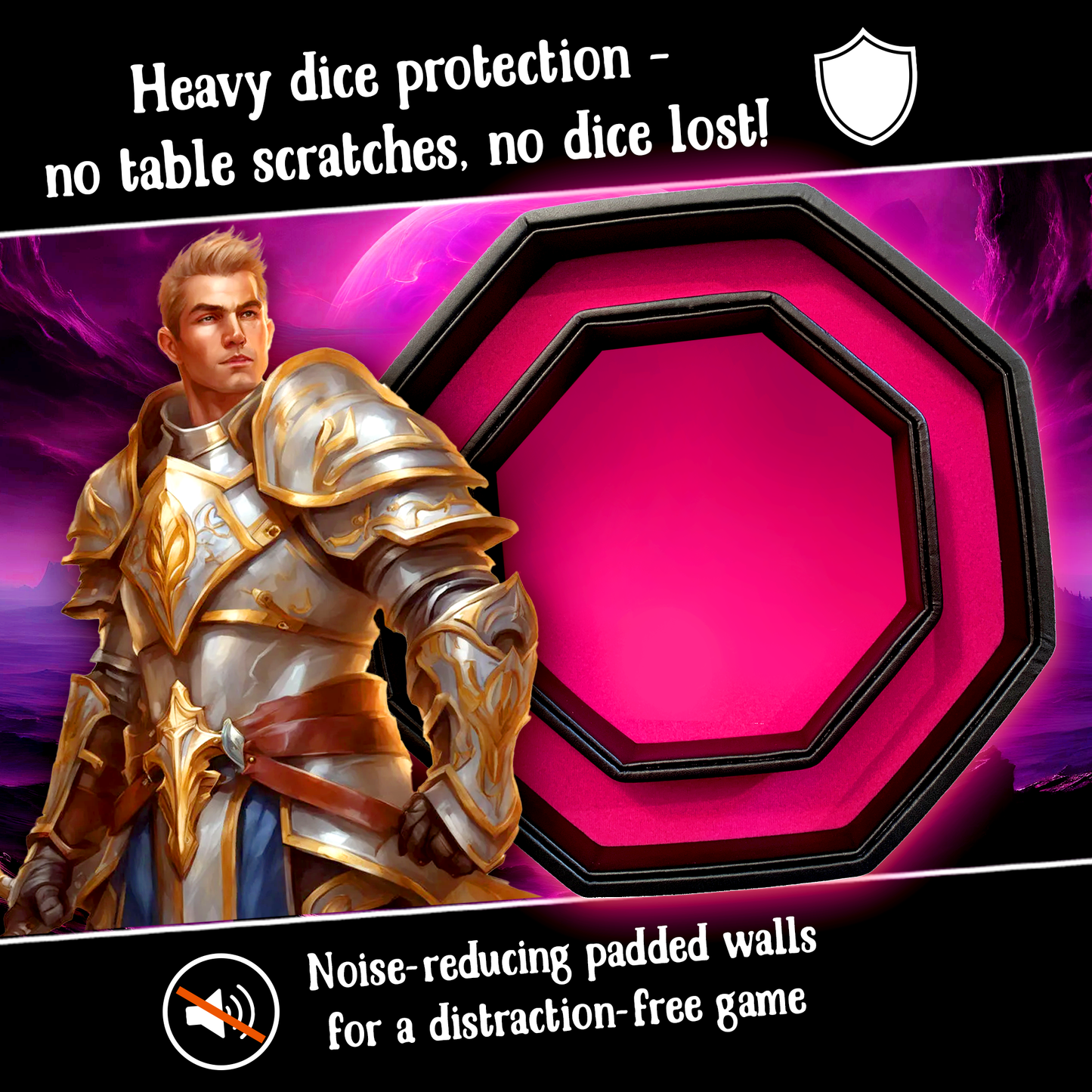 Heavy dice protection -
no table scratches, no dice lost!

Noise-reducing padded walls
for a distraction-free game