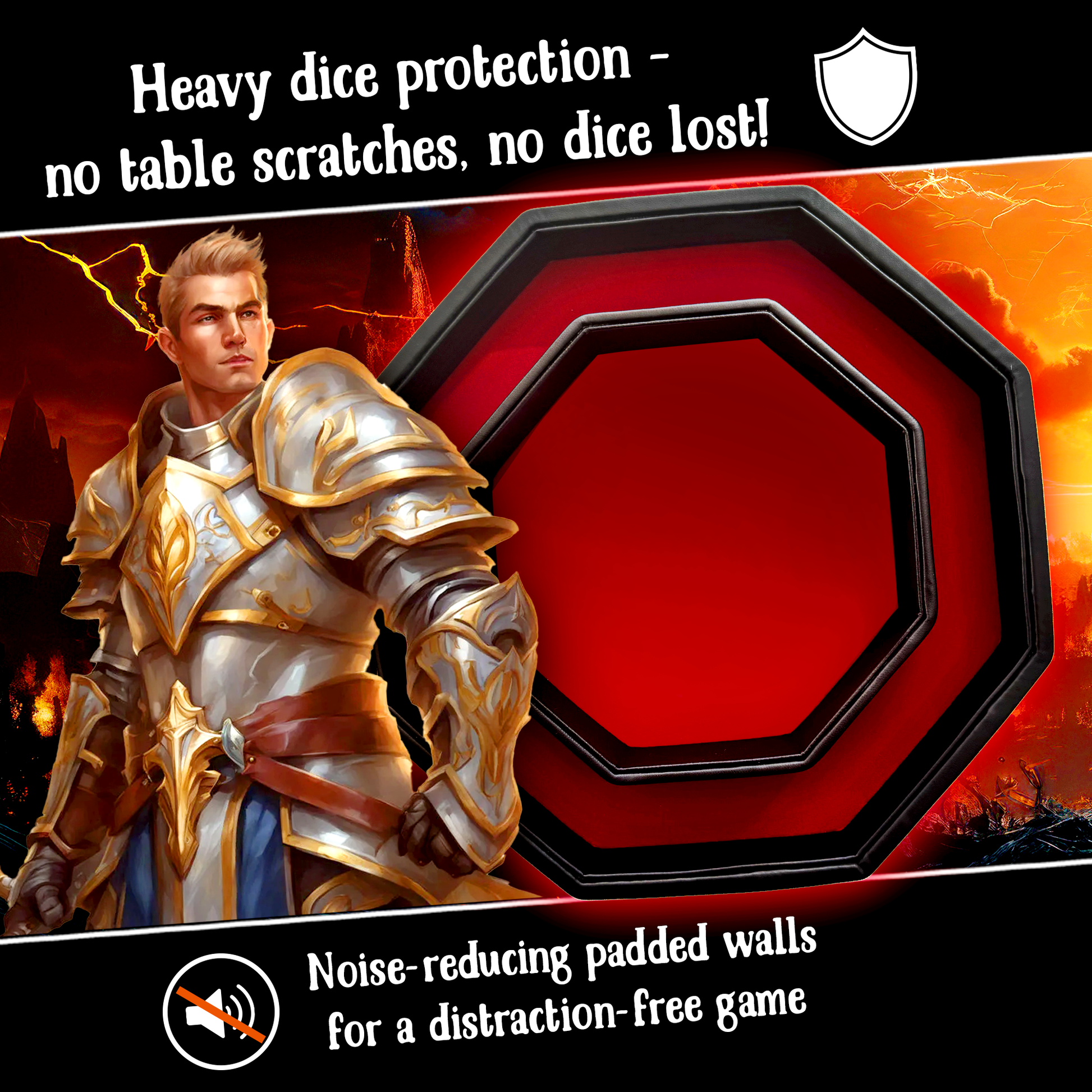 Heavy dice protection - no table scratches, no dice lost!

Noise-reducing padded walls for a distraction-free game