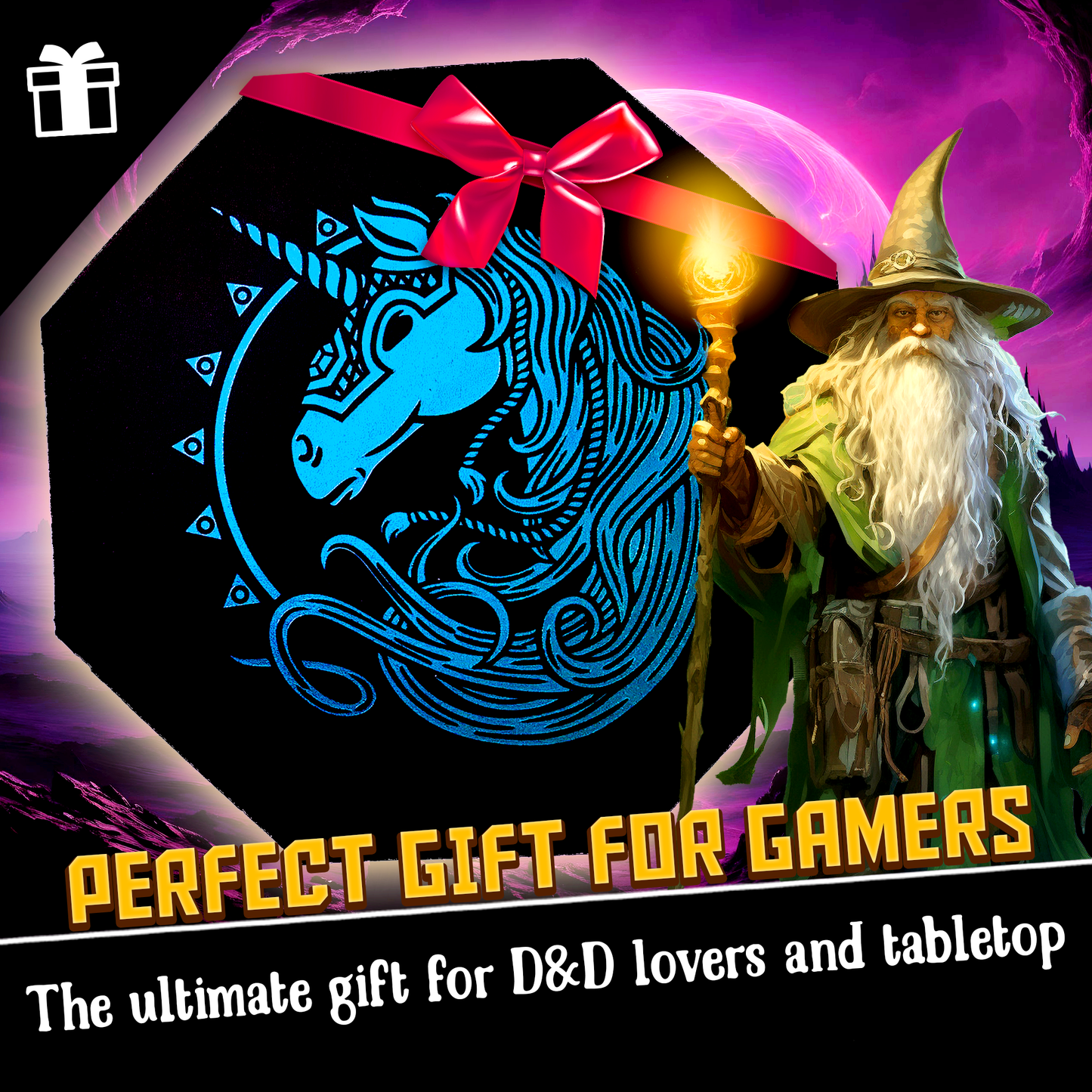 PERFECT GIFT FOR GAMERS

The ultimate gift for D&D lovers and tabletop