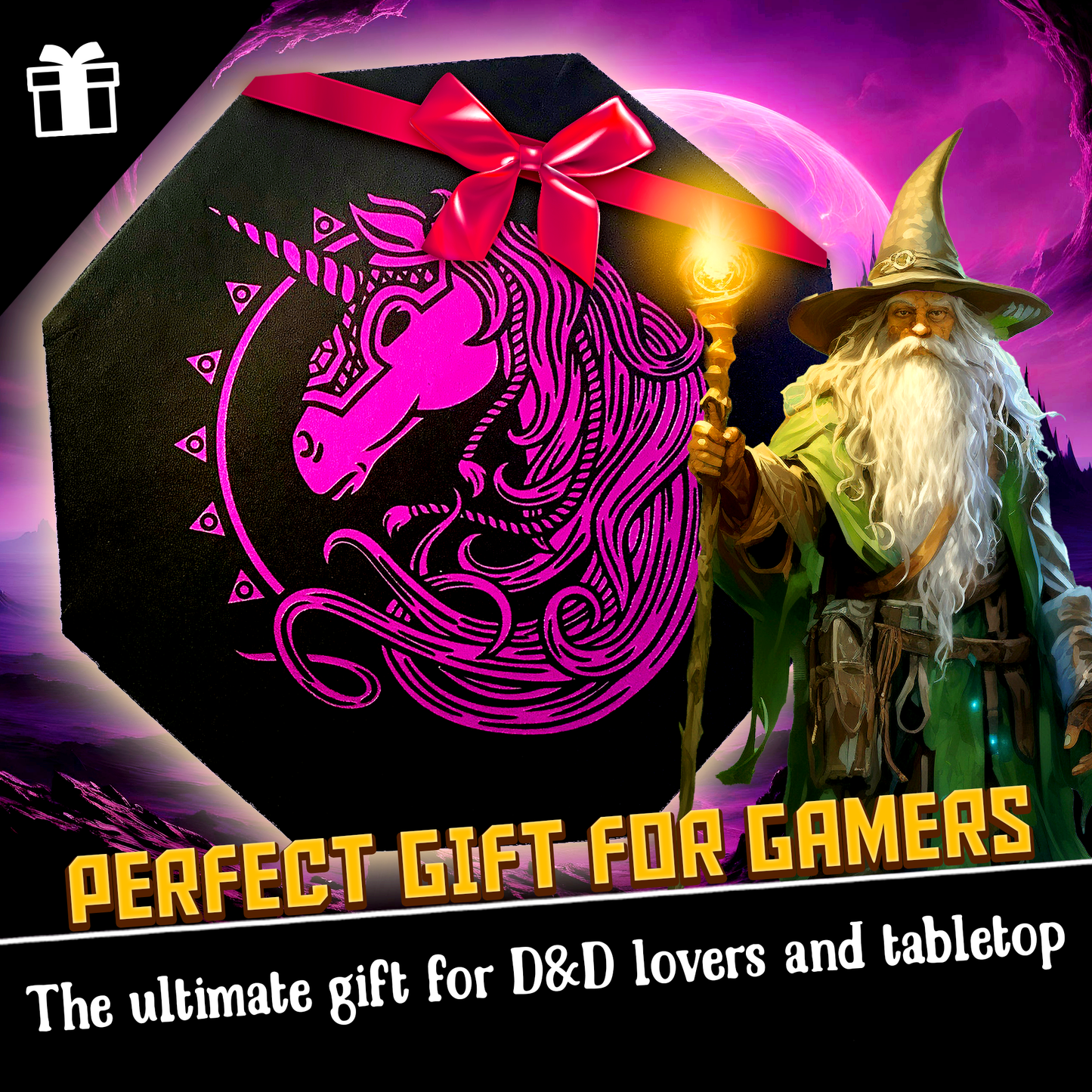 PERFECT GIFT FOR GAMERS

The ultimate gift for D&D lovers and tabletop