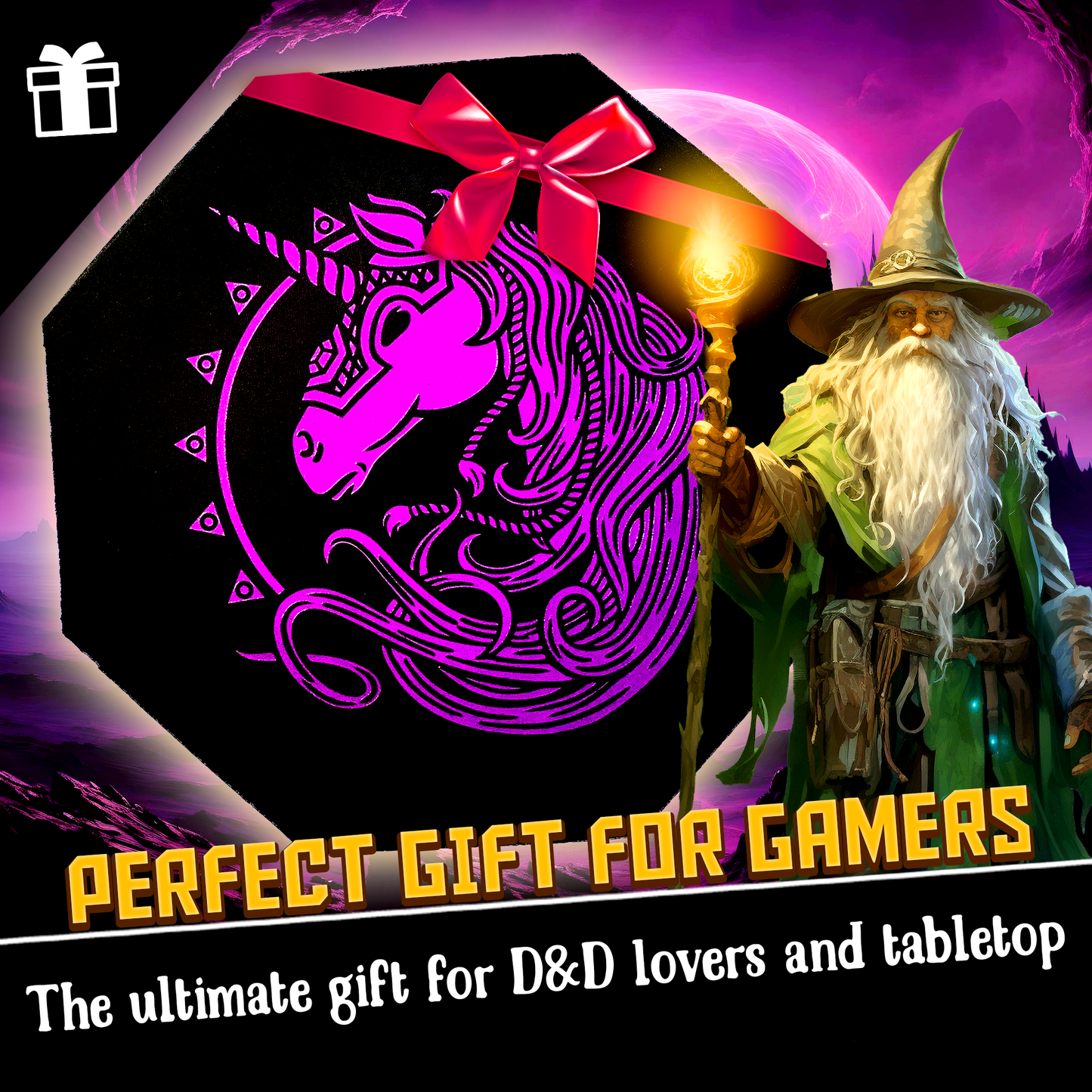 PERFECT GIFT FOR GAMERS

The ultimate gift for D&D lovers and tabletop