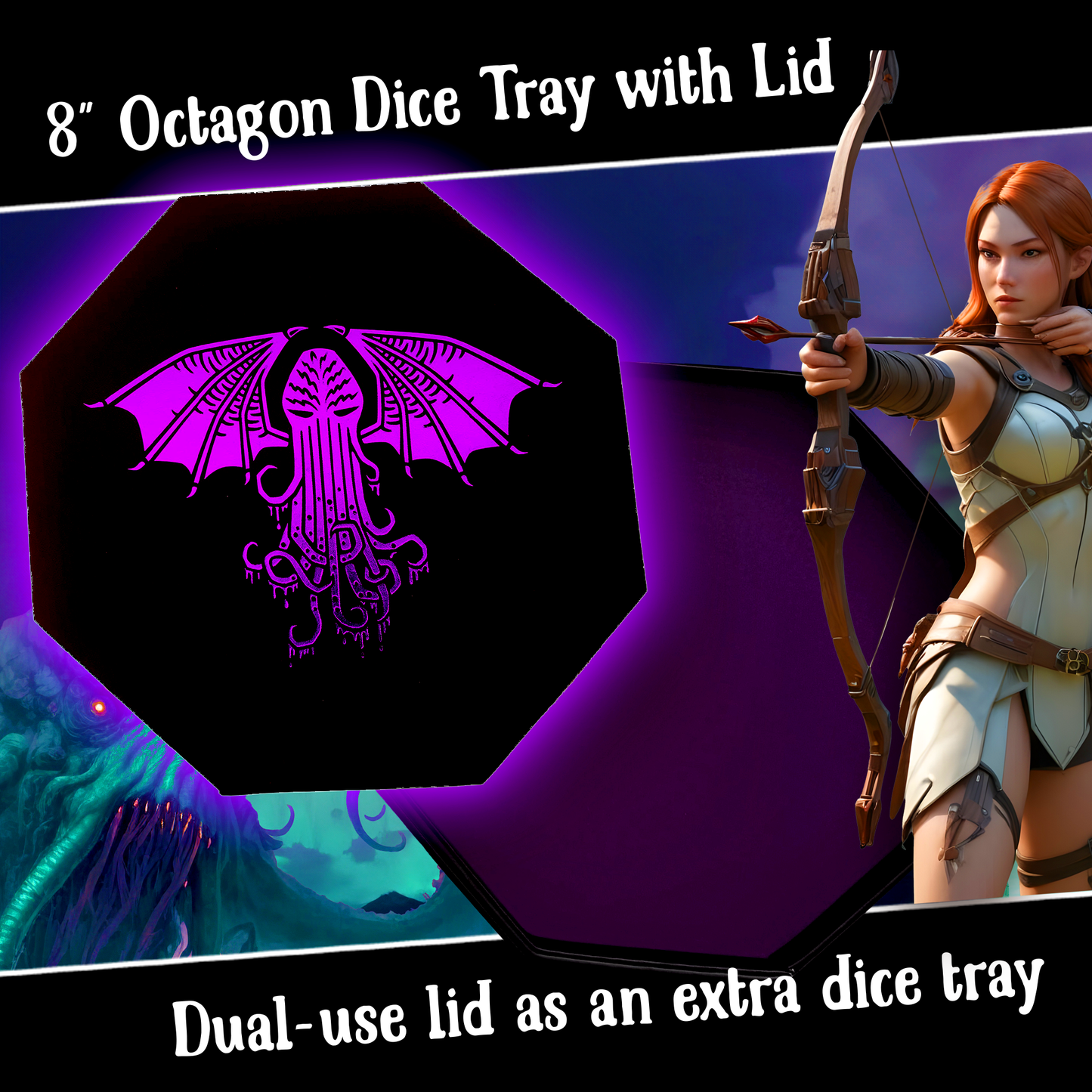 8" Octagon Dice Tray with Lid

Dual-use lid as an extra dice tray