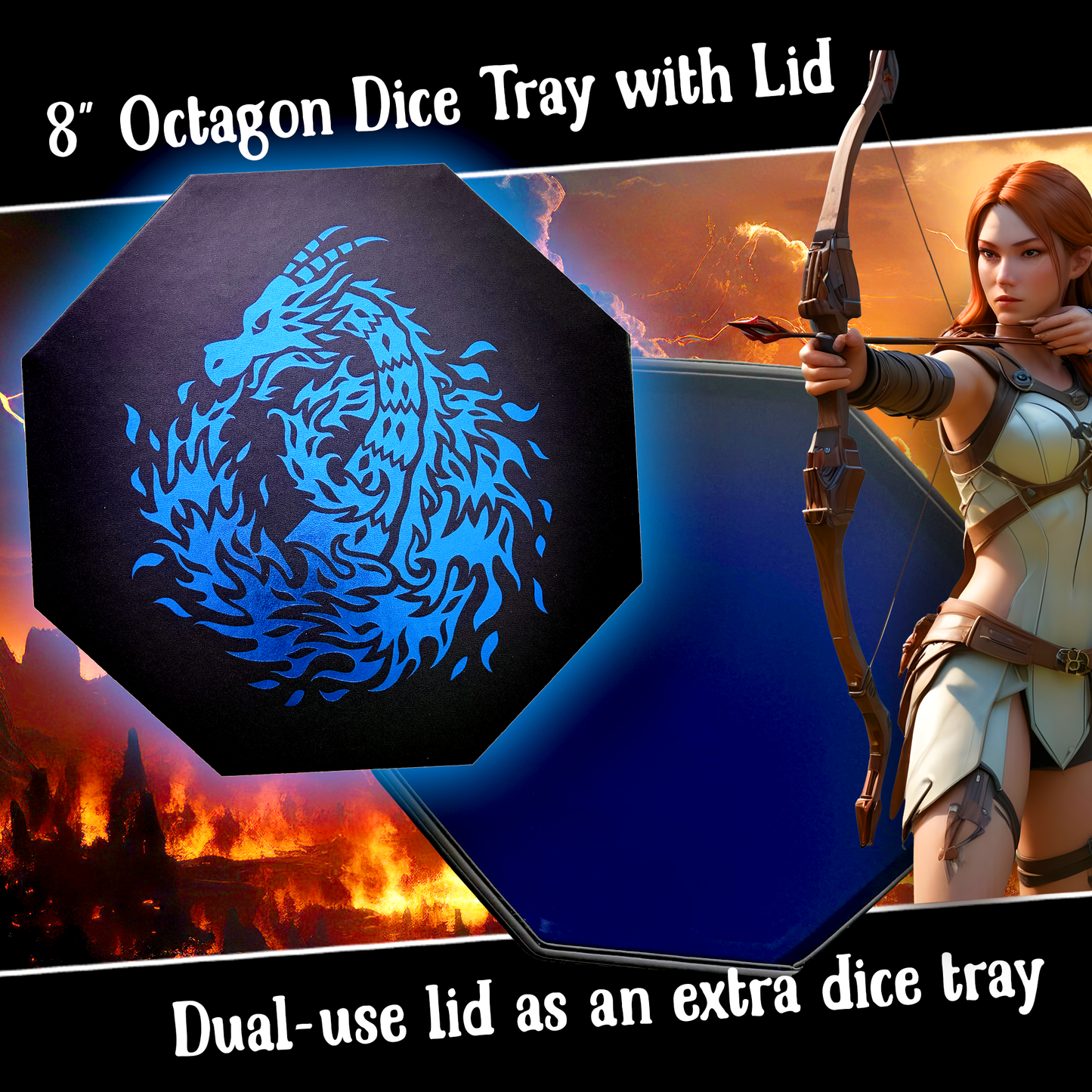 8" Octagon Dice Tray with Lid

Dual-use lid as an extra dice tray