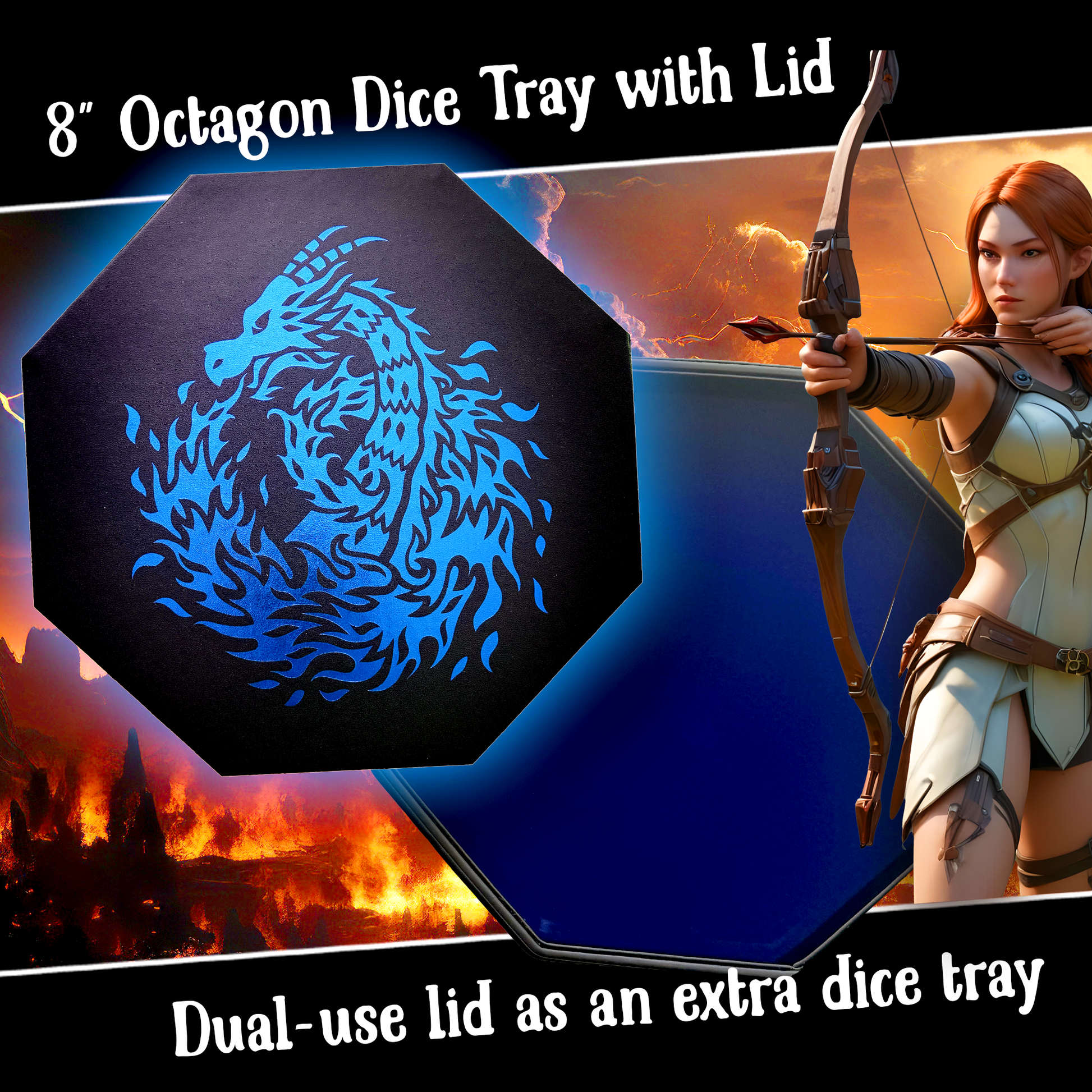 8" Octagon Dice Tray with Lid

Dual-use lid as an extra dice tray