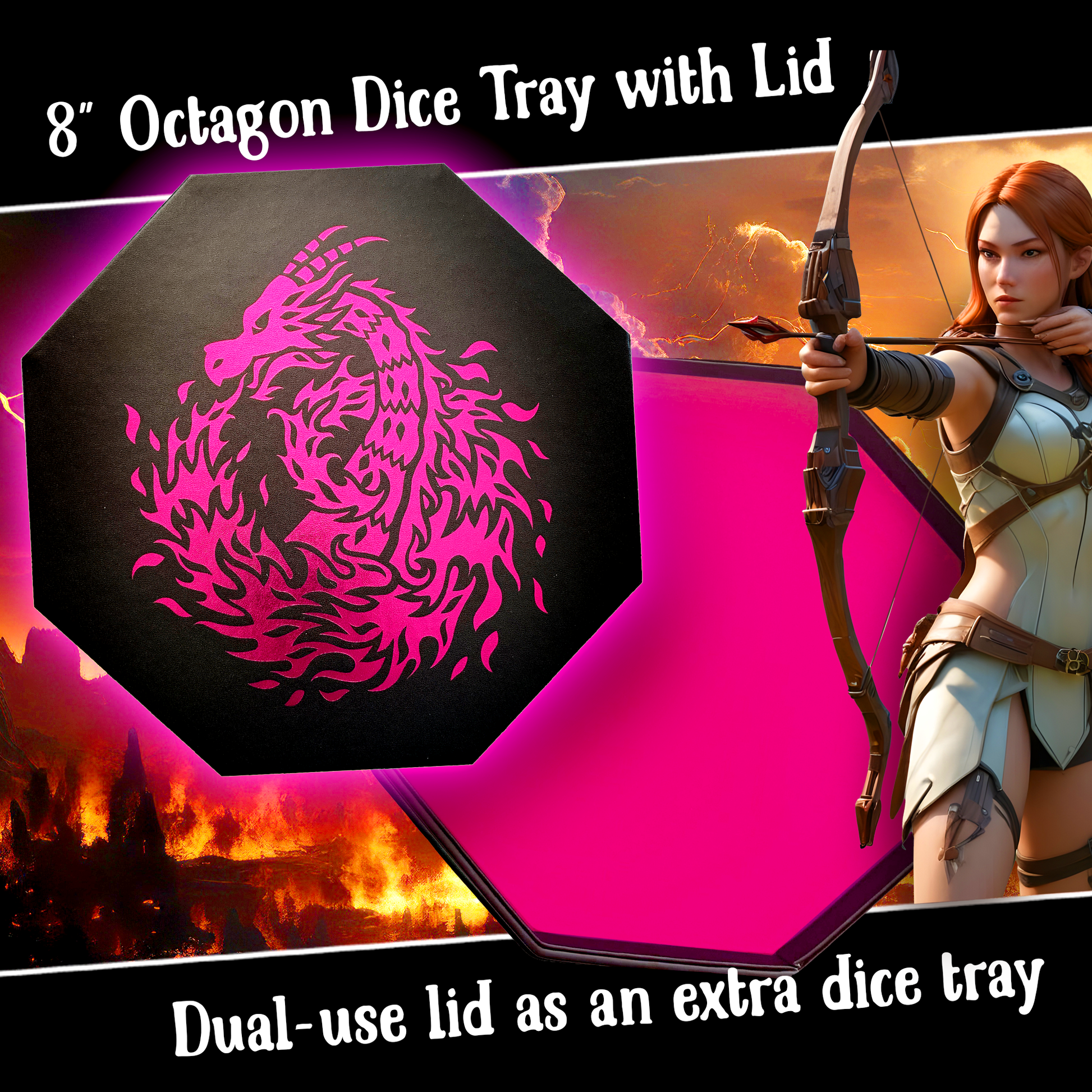 8" Octagon Dice Tray with Lid

Dual-use lid as an extra dice tray