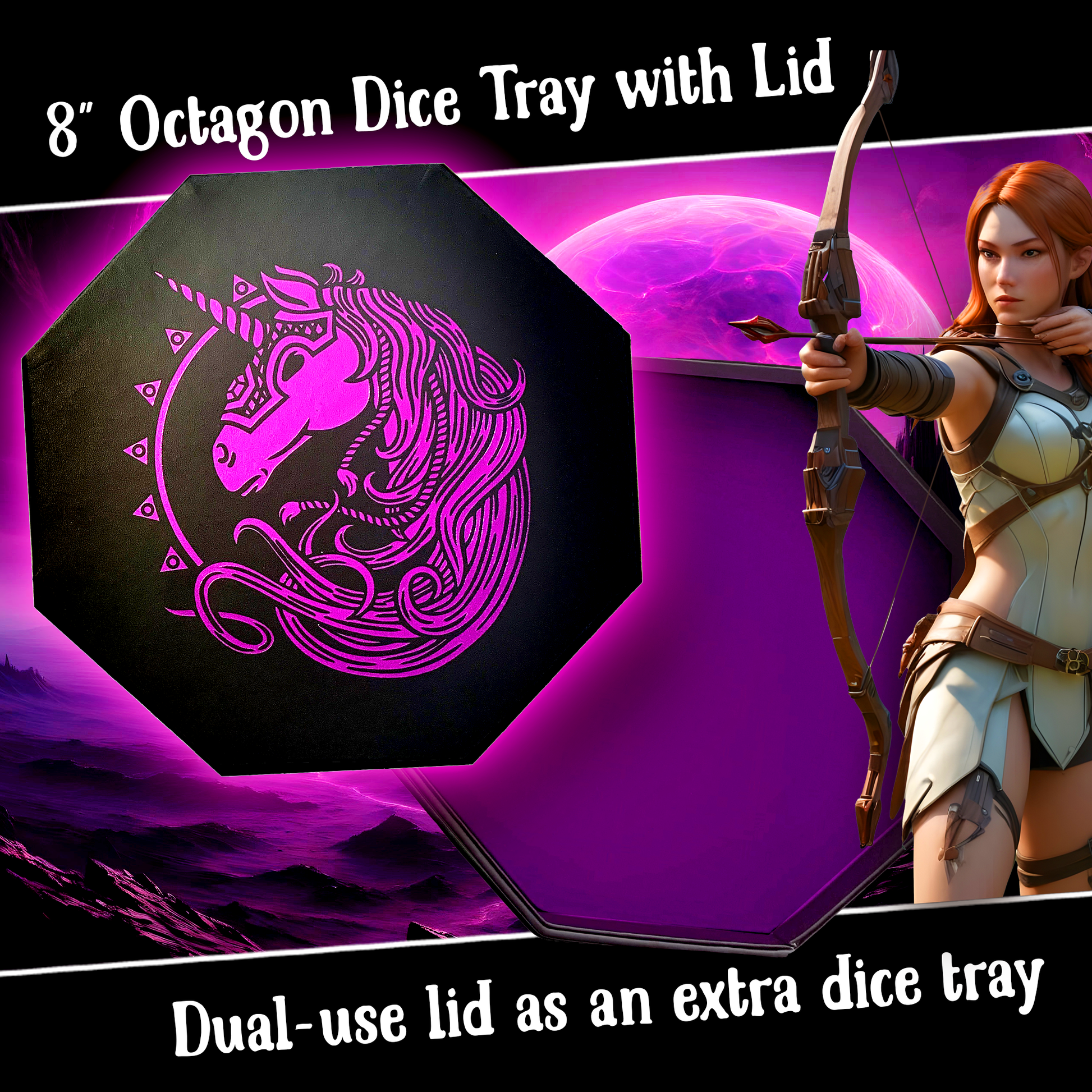 8" Octagon Dice Tray with Lid

Dual-use lid as an extra dice tray