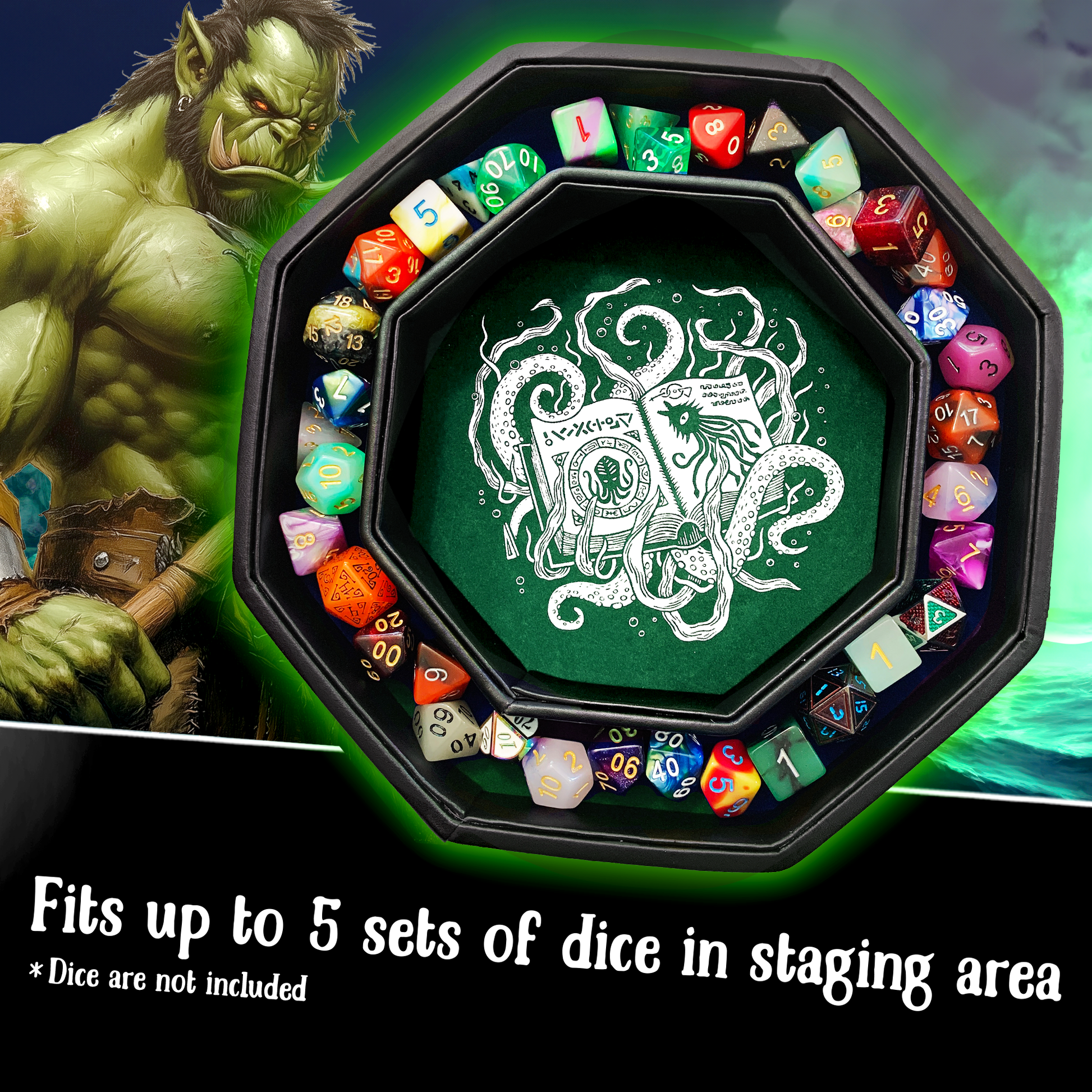 Fits up to 5 sets of dice in staging area
* Dice are not included