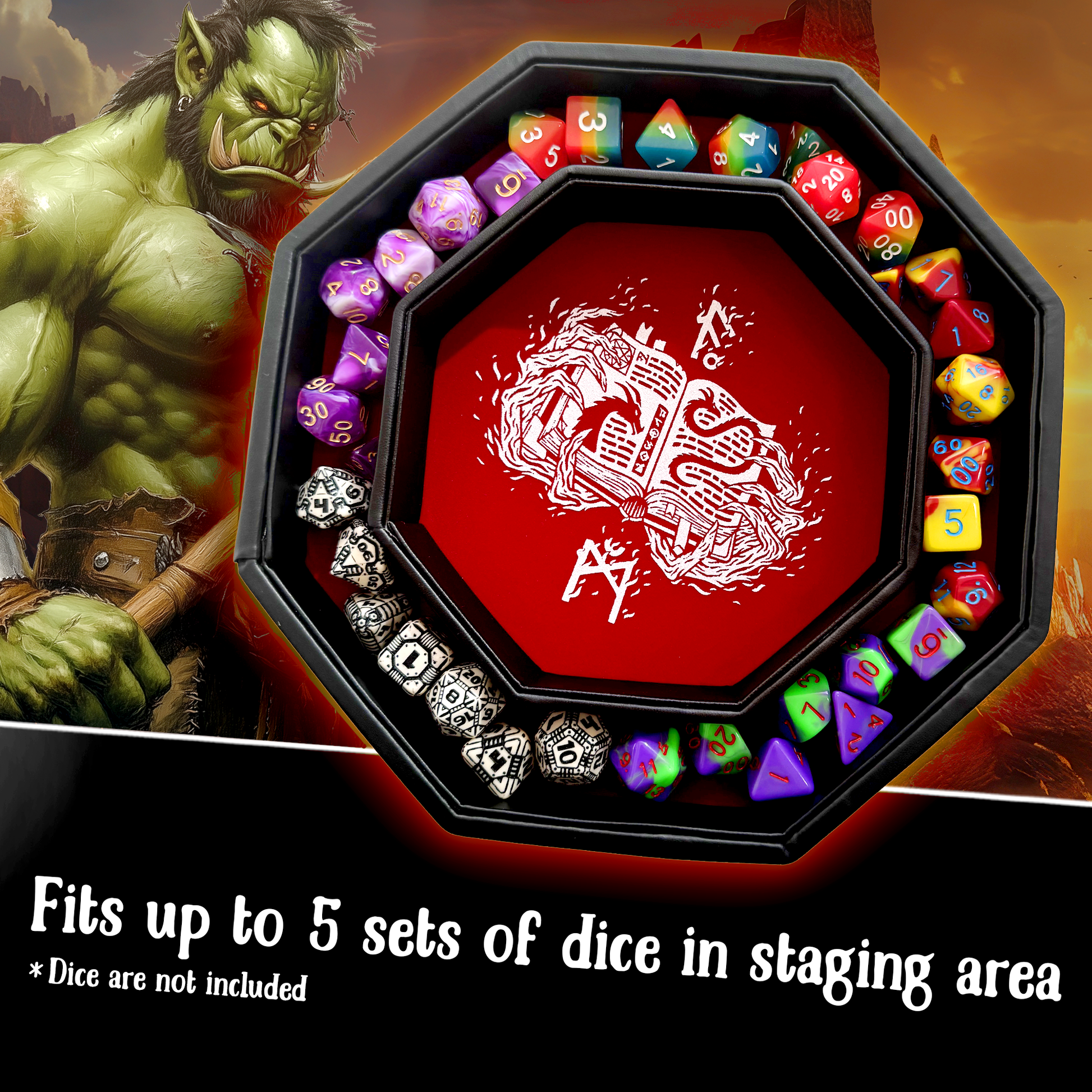 Fits up to 5 sets of dice in staging area
* Dice are not included