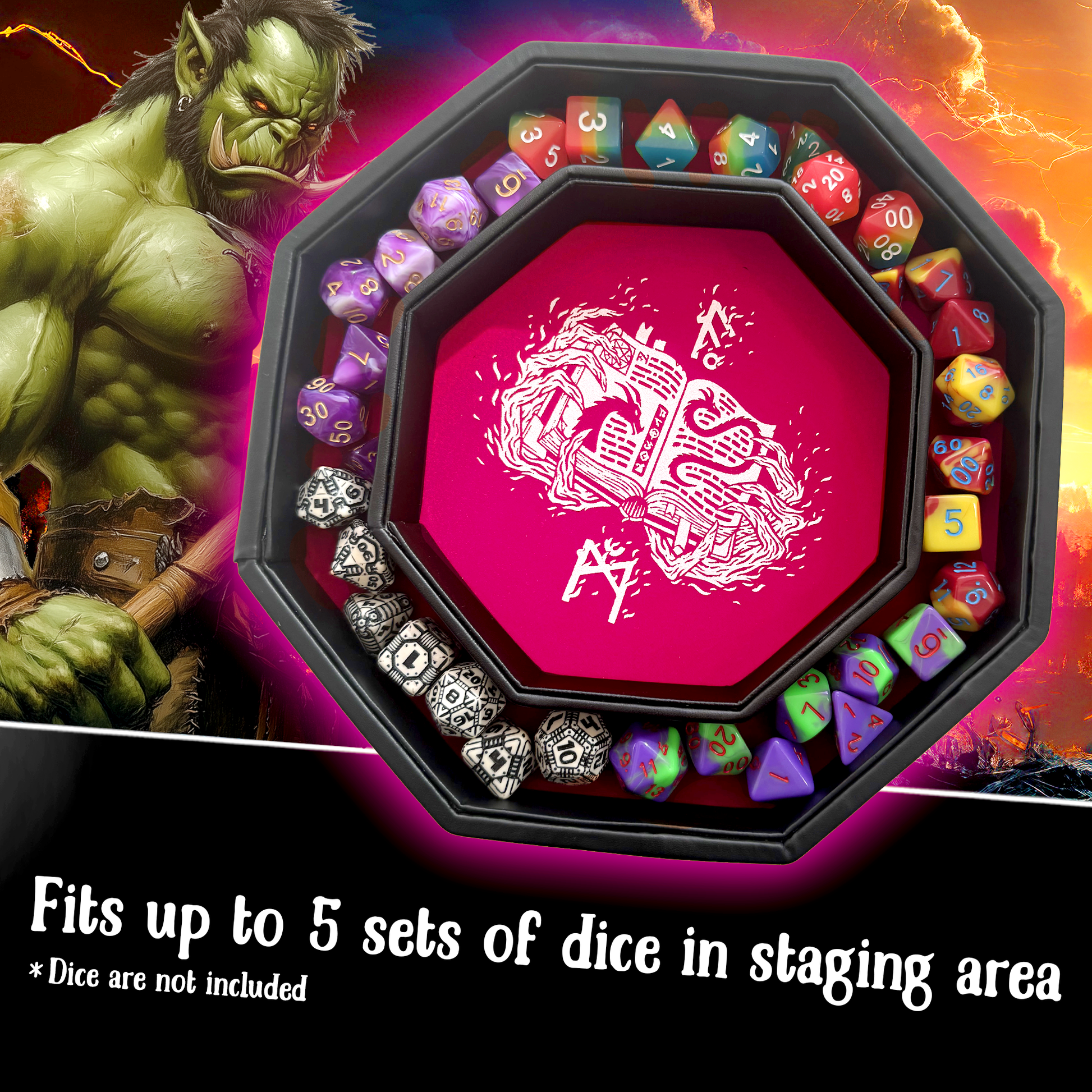 Fits up to 5 sets of dice in staging area
* Dice are not included