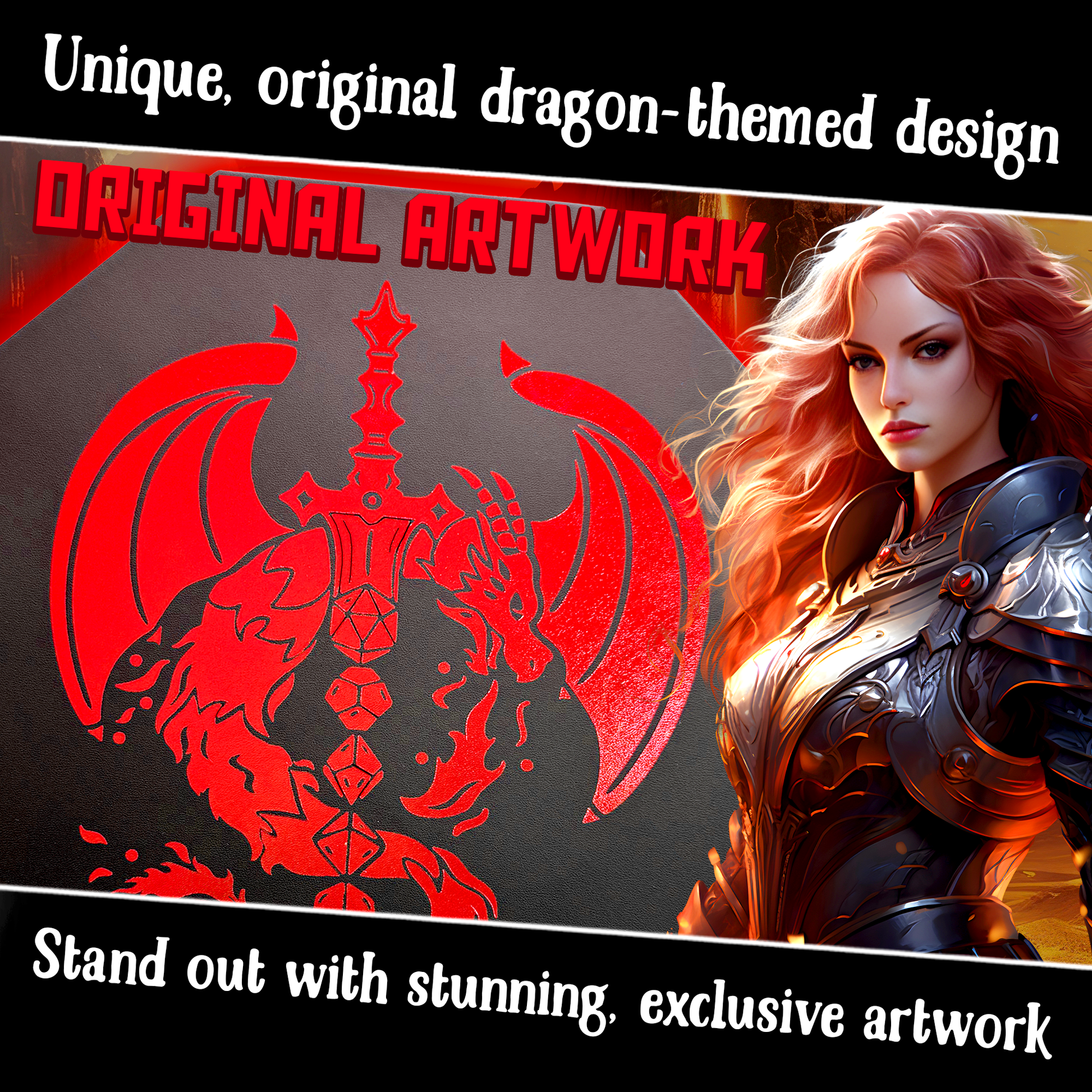 Unique, original dragon-themed design

ORIGINAL ARTWORK

Stand out with stunning, exclusive artwork