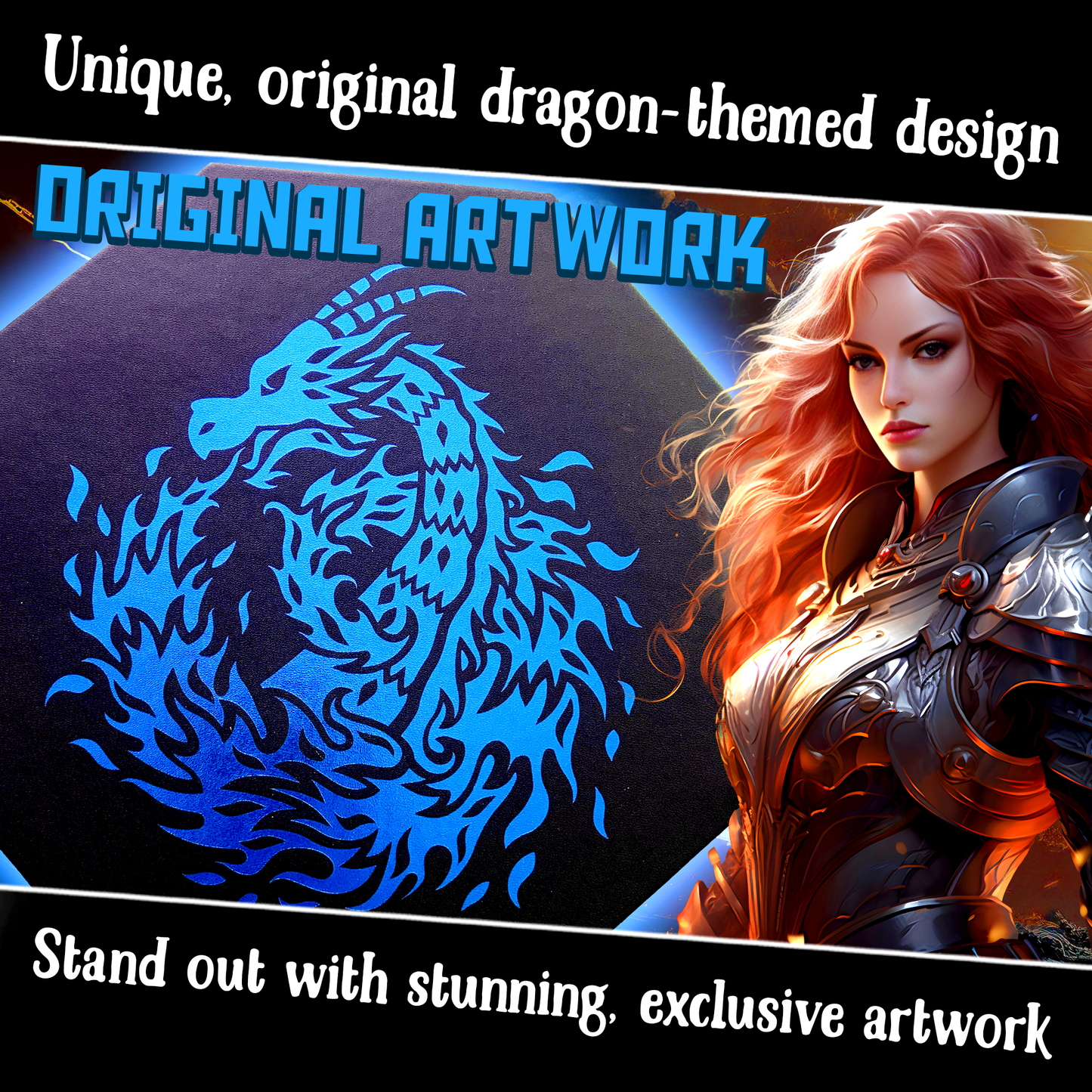 Unique, original dragon-themed design

ORIGINAL ARTWORK

Stand out with stunning, exclusive artwork