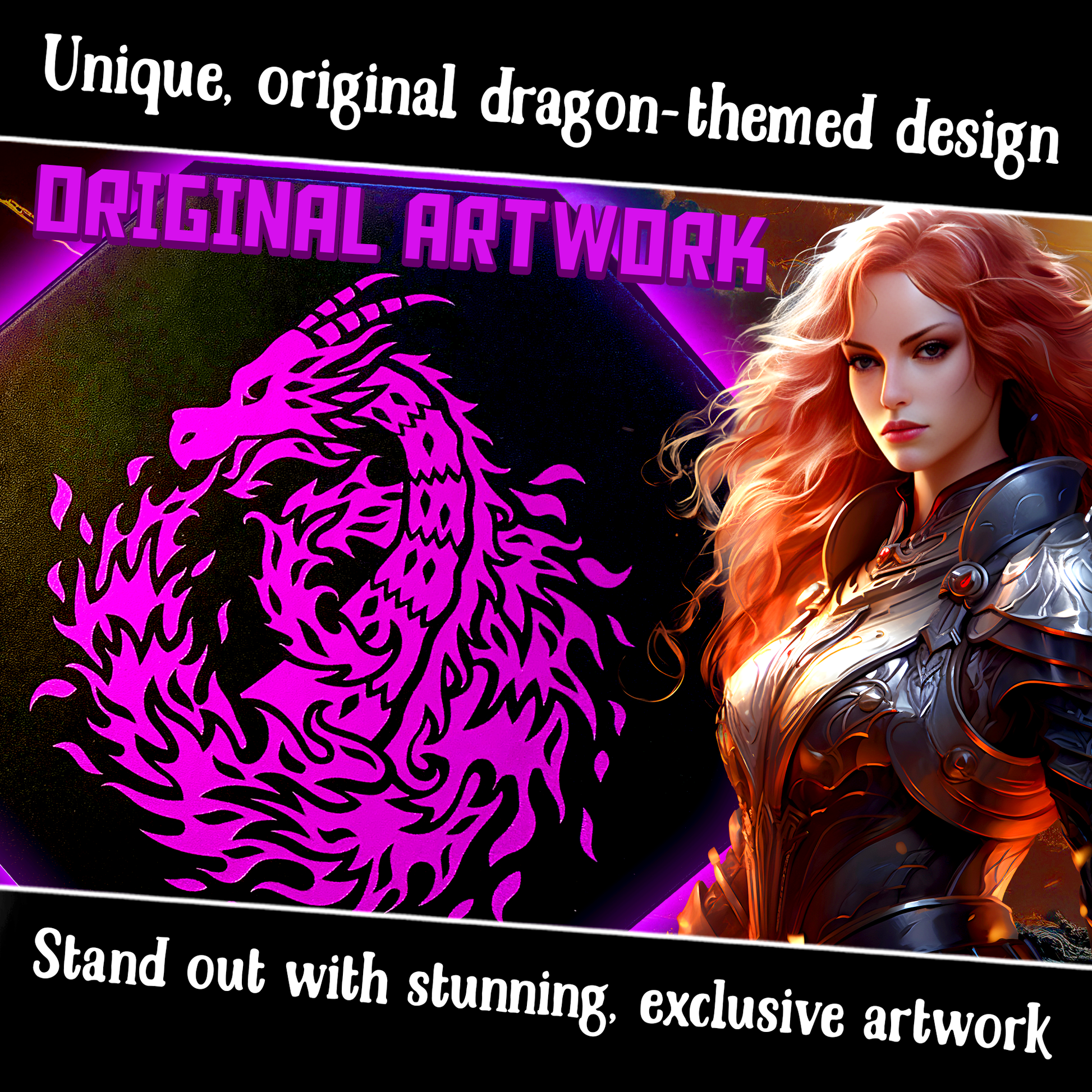 Unique, original dragon-themed design

ORIGINAL ARTWORK

Stand out with stunning, exclusive artwork