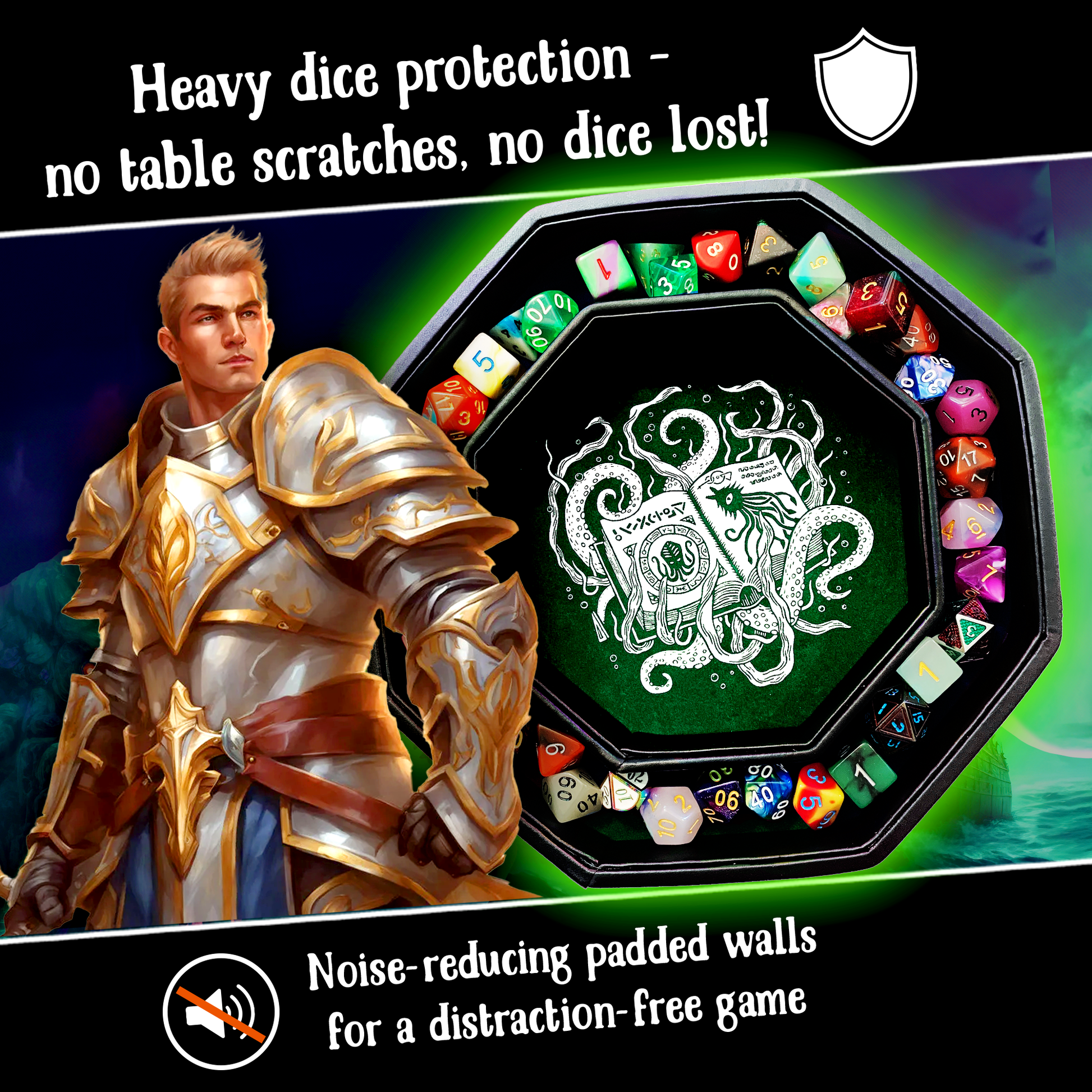 Heavy dice protection - no table scratches, no dice lost!

Noise-reducing padded walls for a distraction-free game