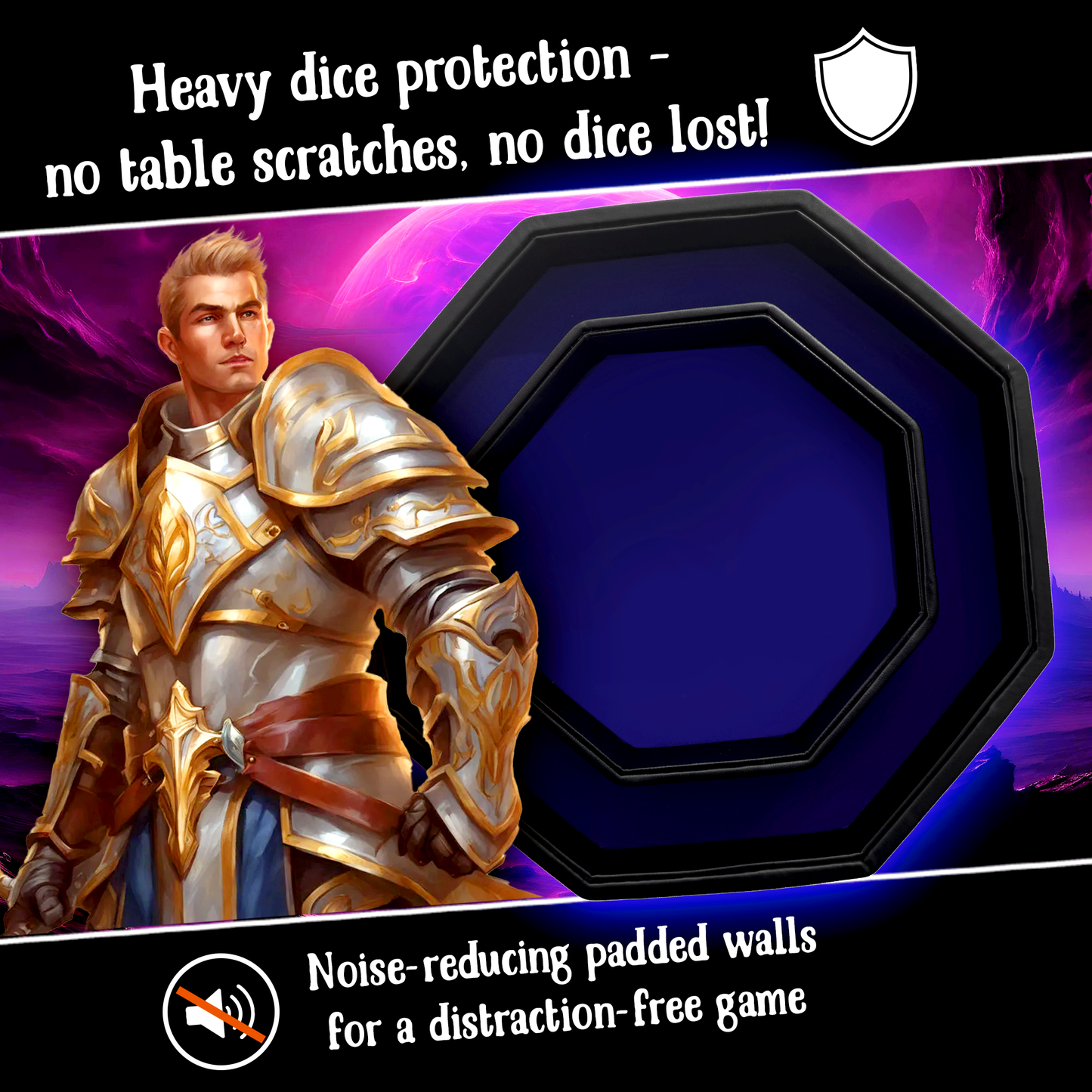 Heavy dice protection - no table scratches, no dice lost!

Noise-reducing padded walls for a distraction-free game