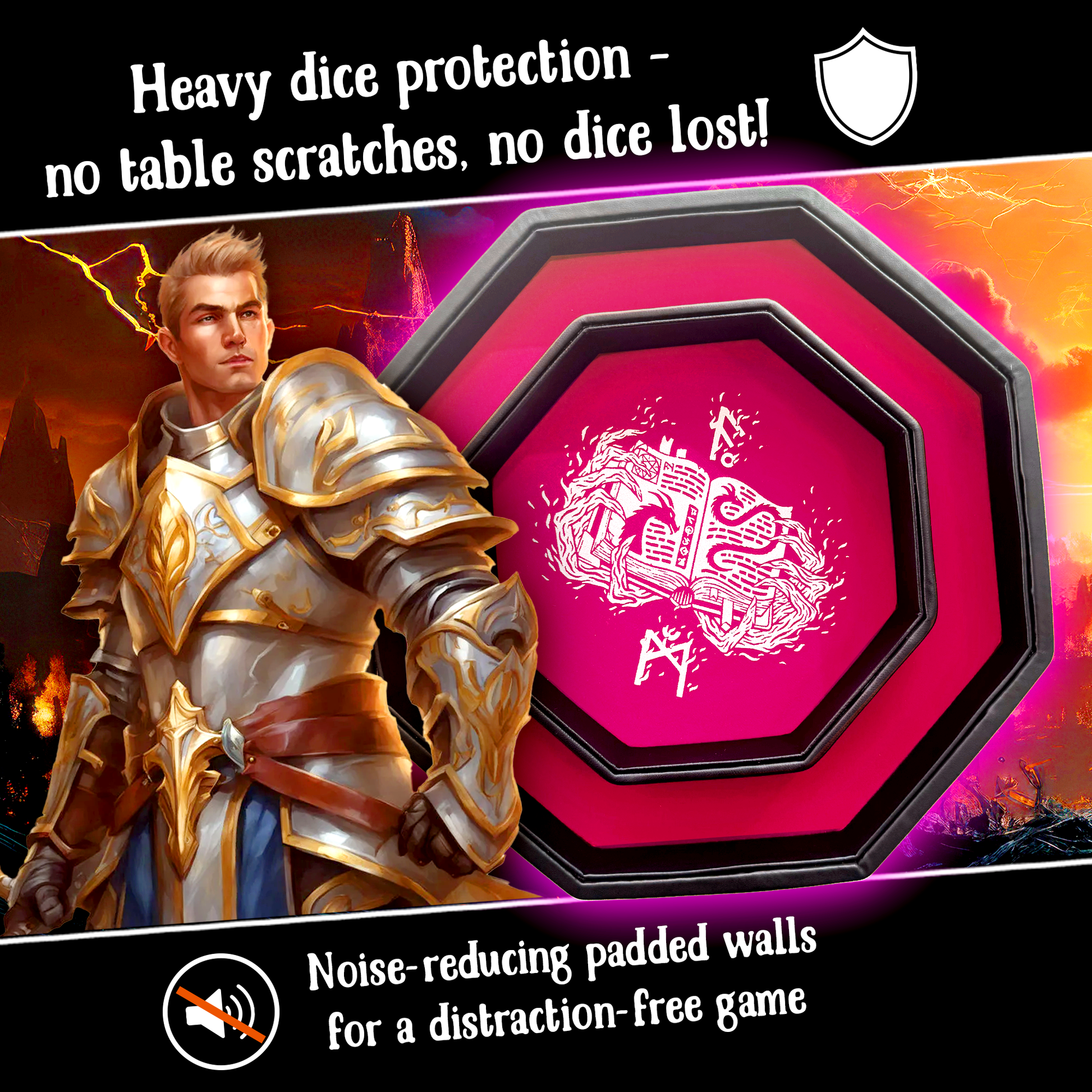 Heavy dice protection - no table scratches, no dice lost!

Noise-reducing padded walls for a distraction-free game