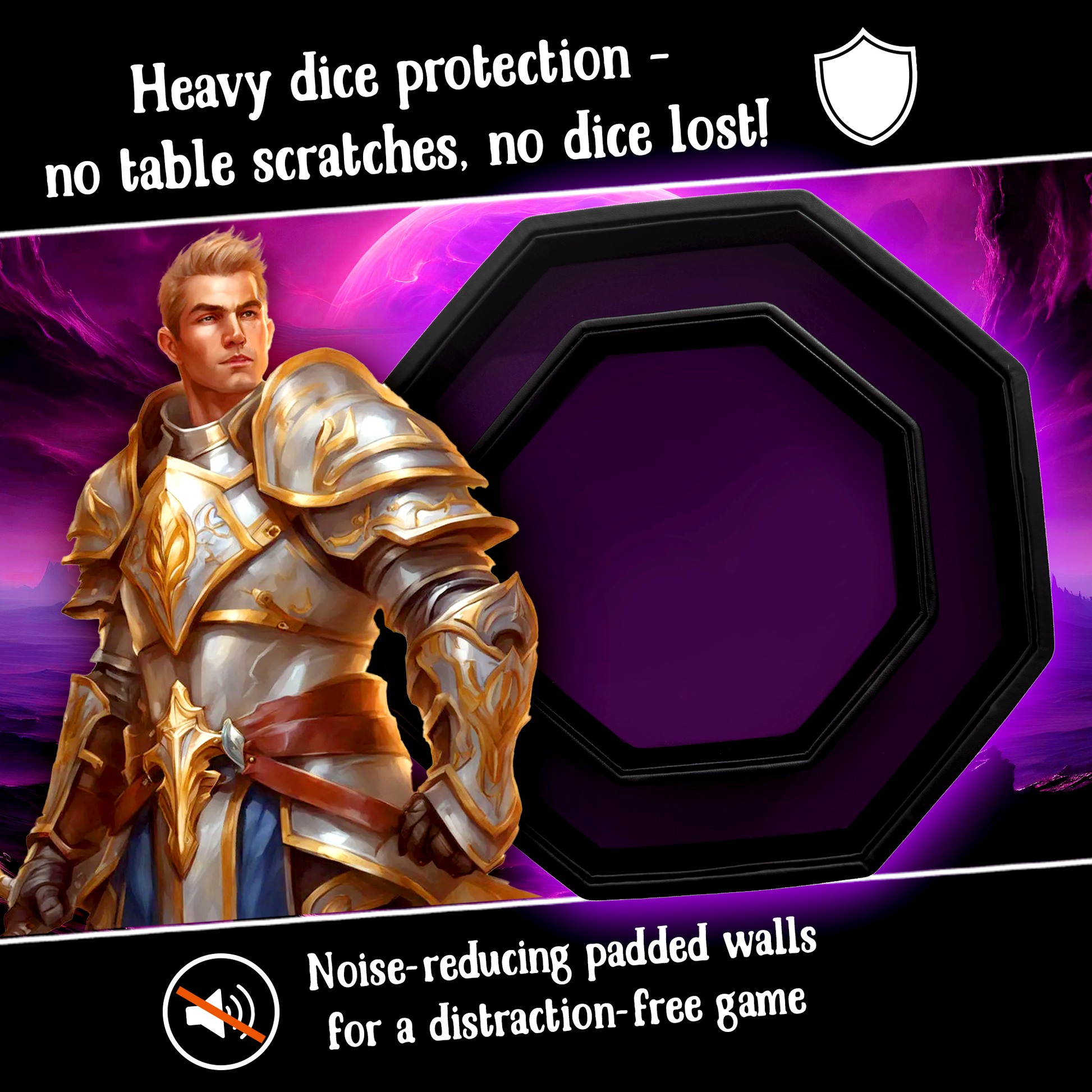 Heavy dice protection - no table scratches, no dice lost!

Noise-reducing padded walls for a distraction-free game