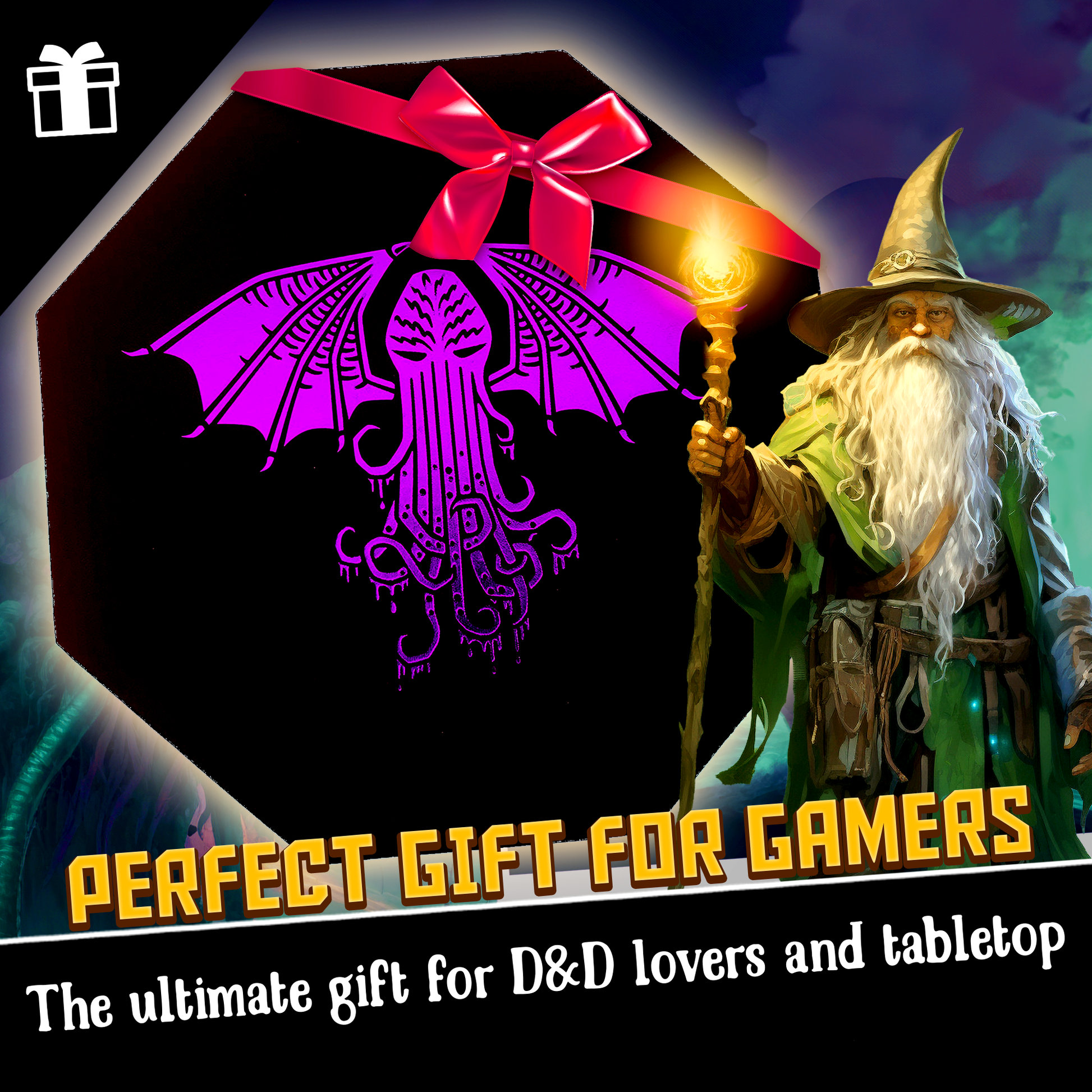 PERFECT GIFT FOR GAMERS

The ultimate gift for D&D lovers and tabletop