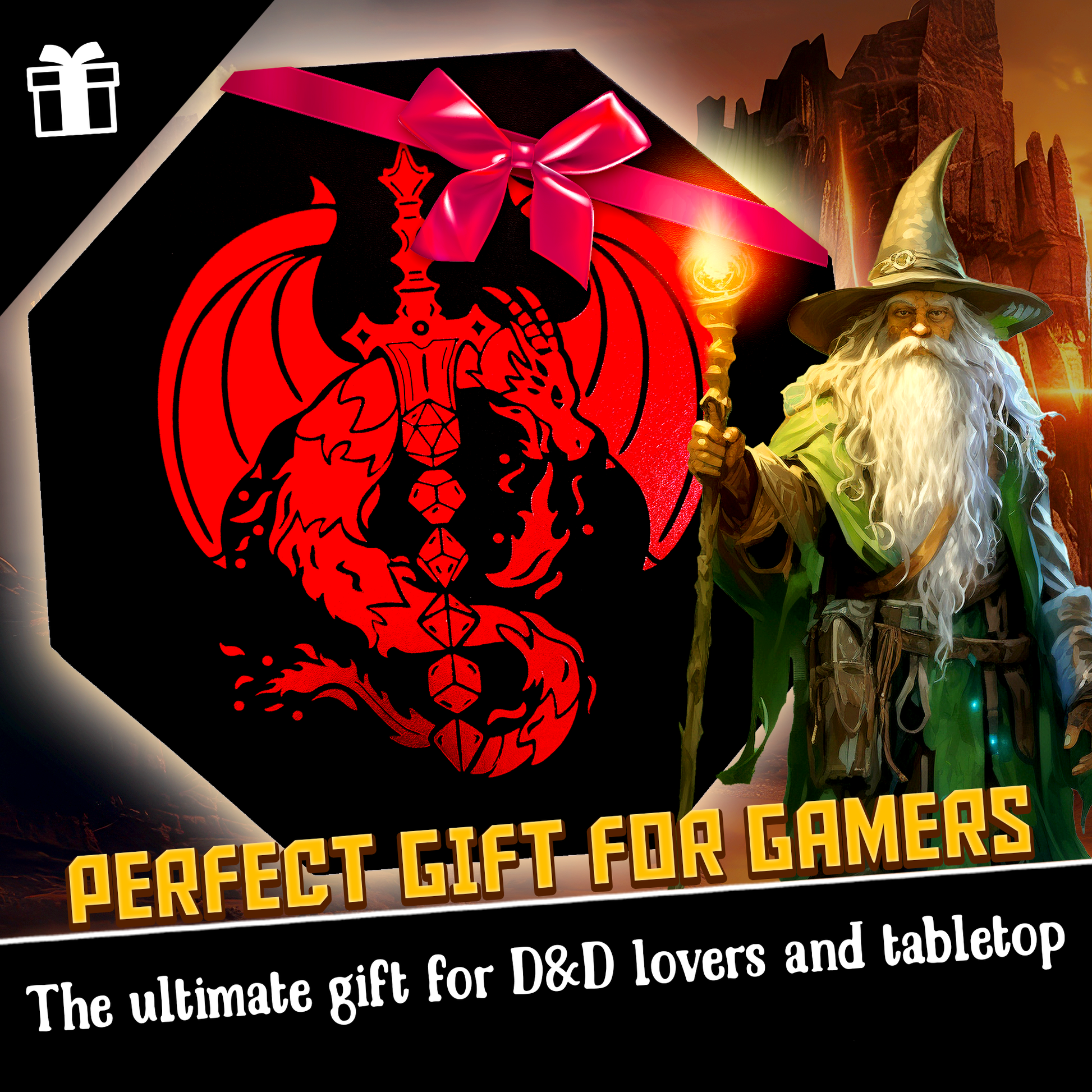 PERFECT GIFT FOR GAMERS

The ultimate gift for D&D lovers and tabletop