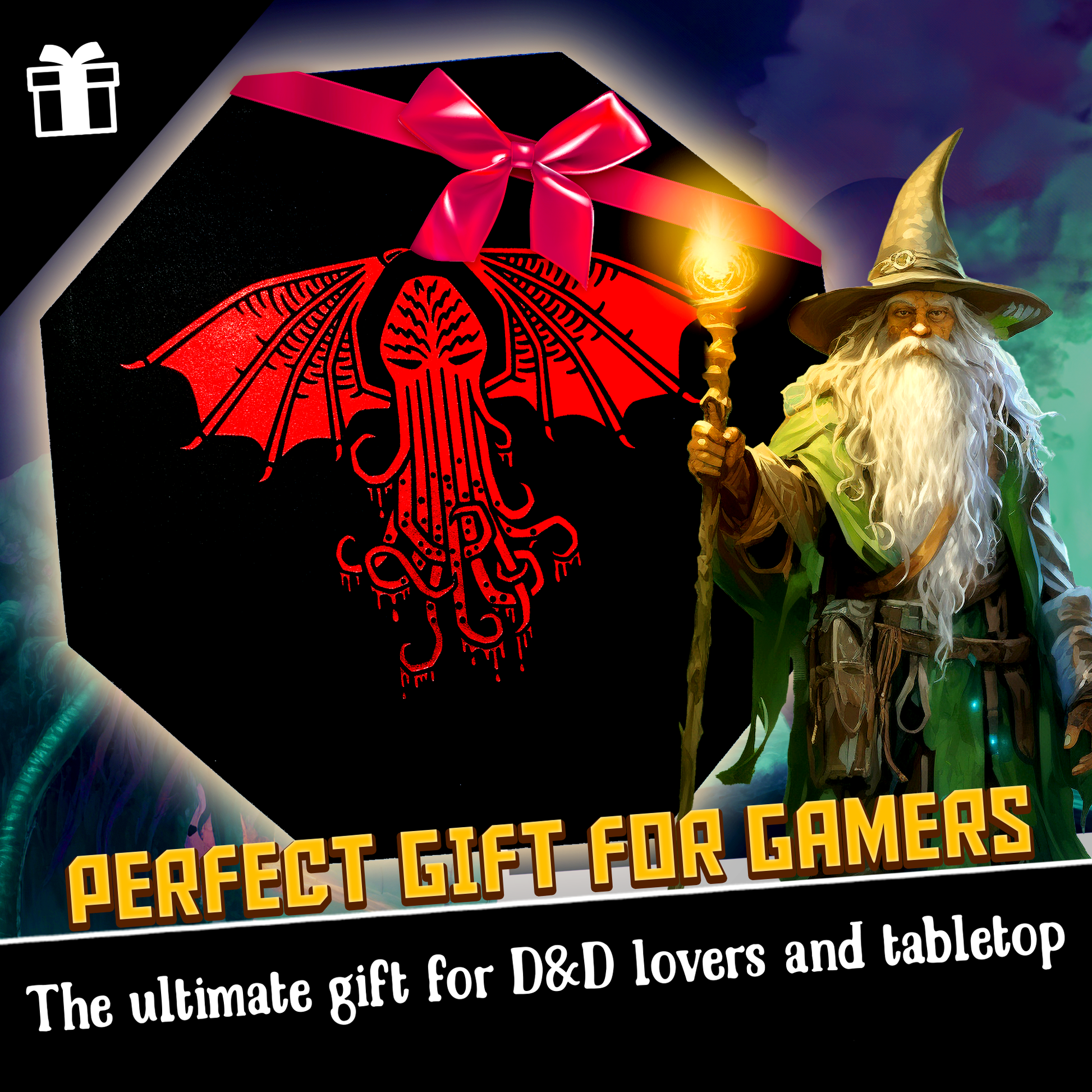 PERFECT GIFT FOR GAMERS

The ultimate gift for D&D lovers and tabletop