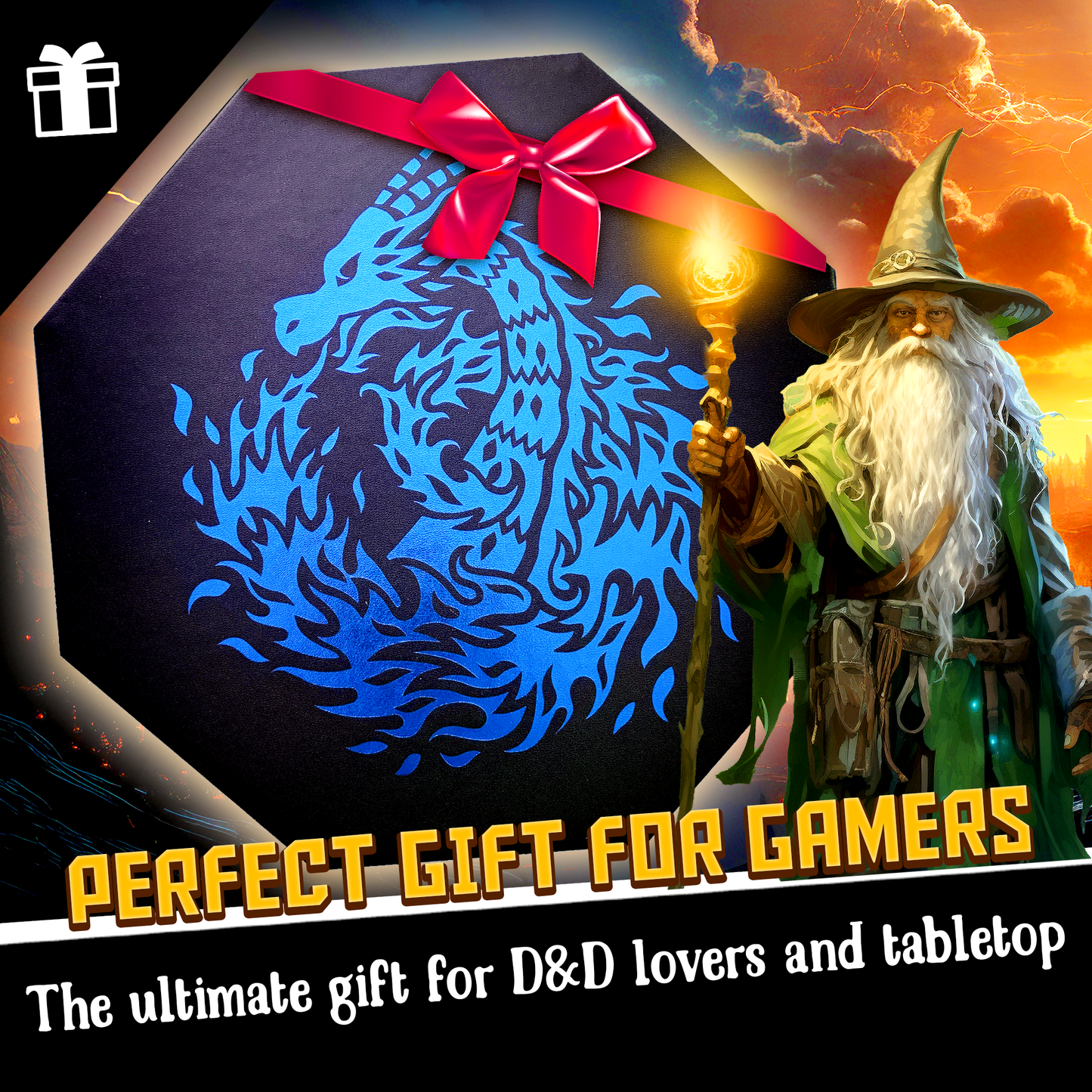 PERFECT GIFT FOR GAMERS

The ultimate gift for D&D lovers and tabletop