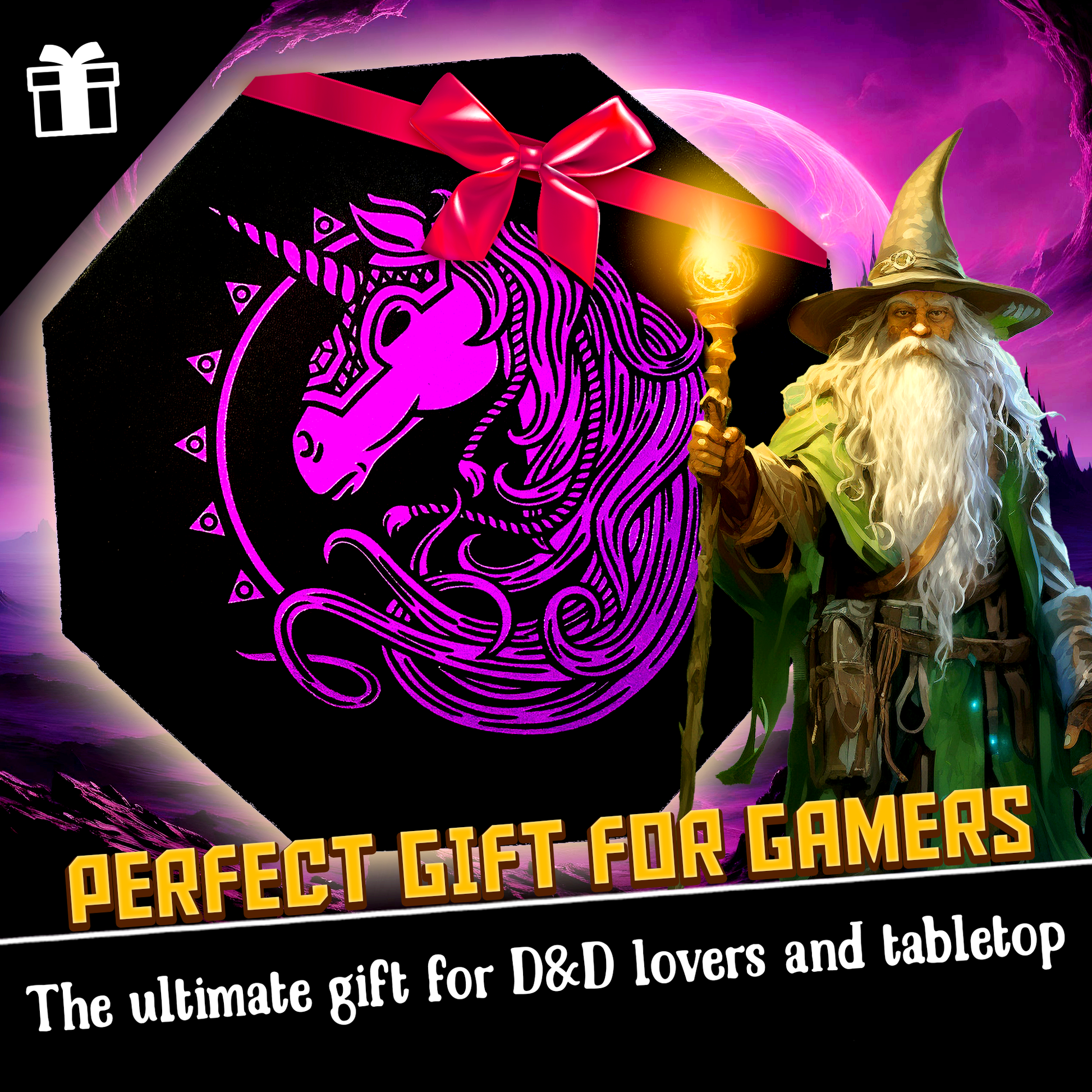 PERFECT GIFT FOR GAMERS

The ultimate gift for D&D lovers and tabletop