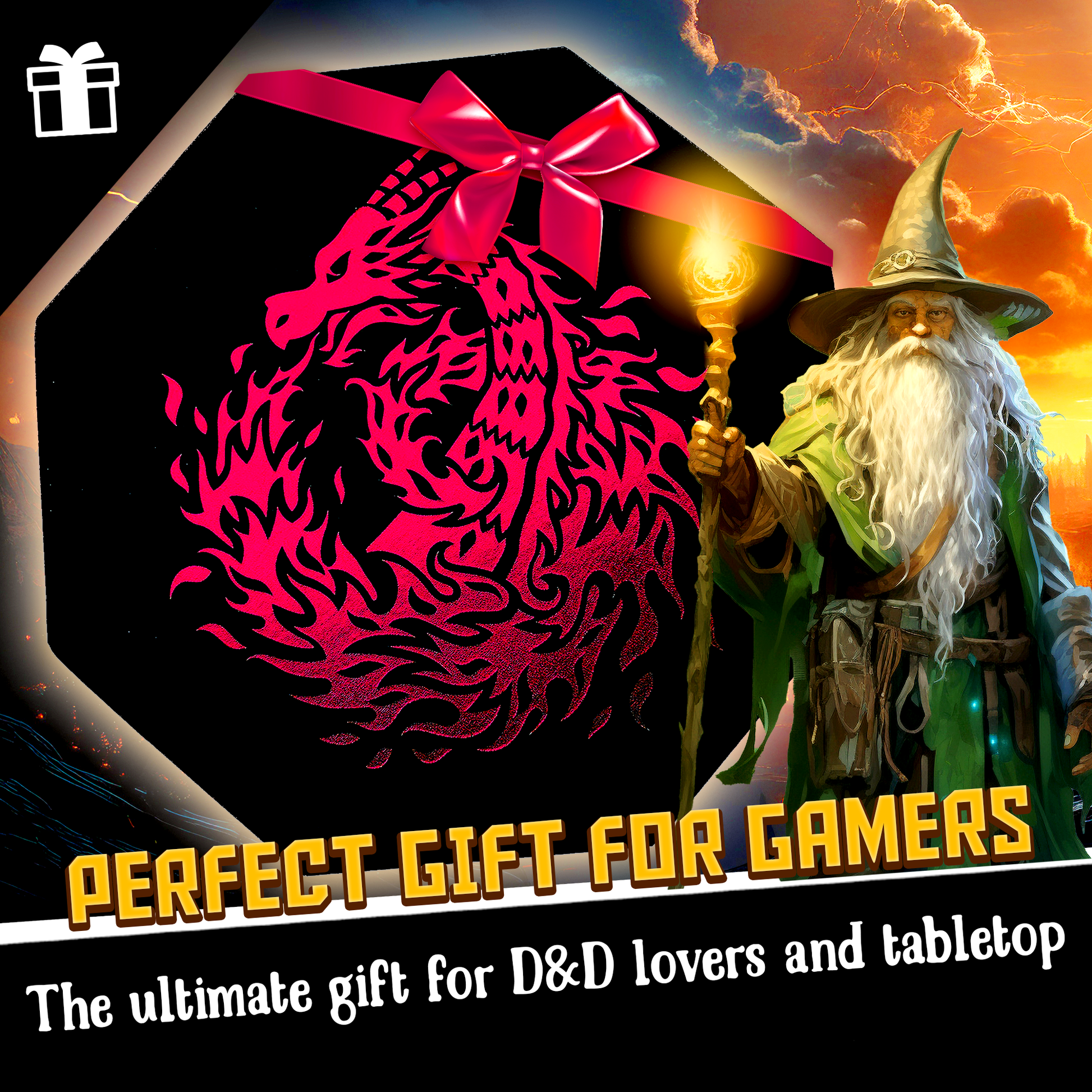 PERFECT GIFT FOR GAMERS

The ultimate gift for D&D lovers and tabletop